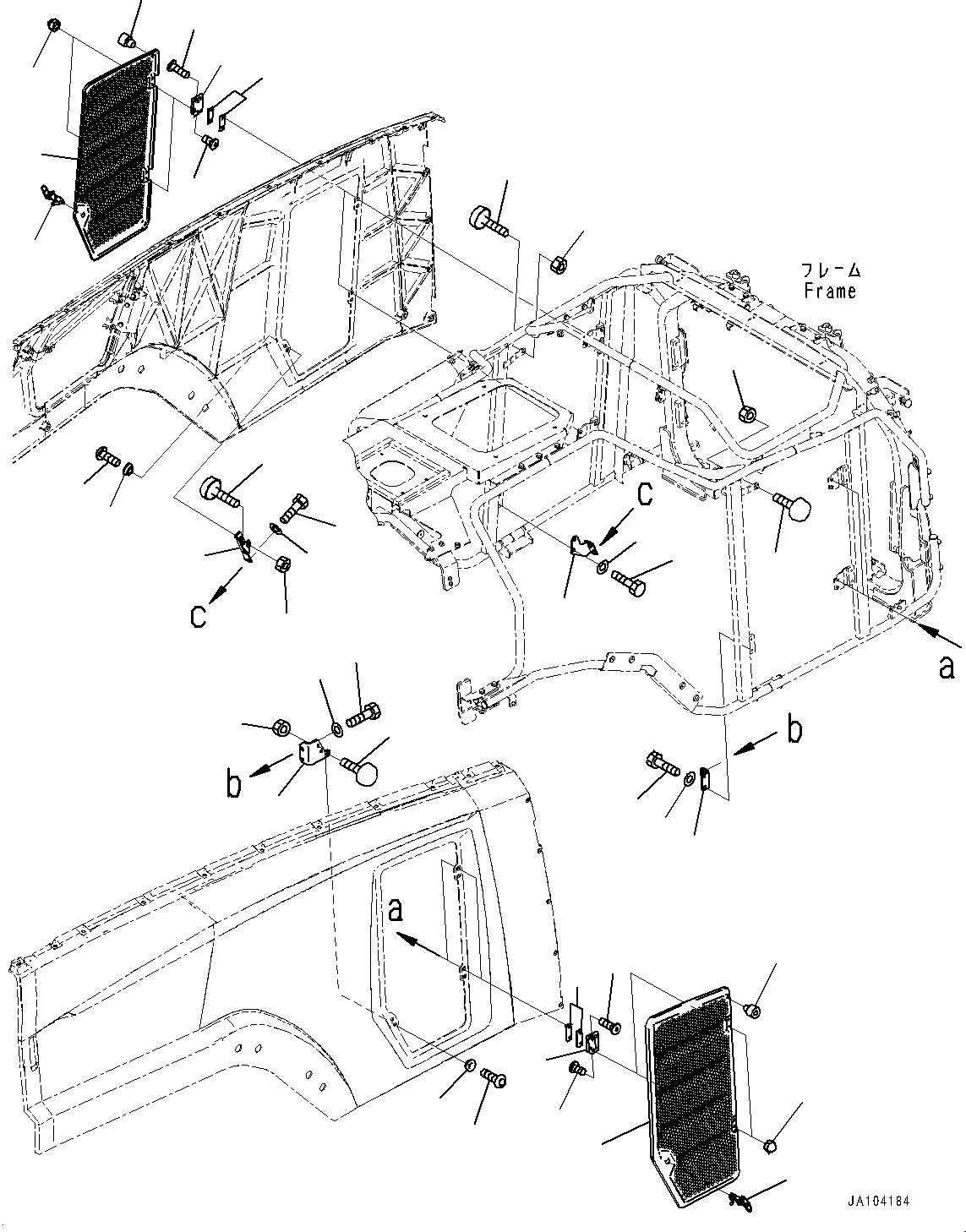 フレーム
Frame

c

c

a

b

b

a

JA104184