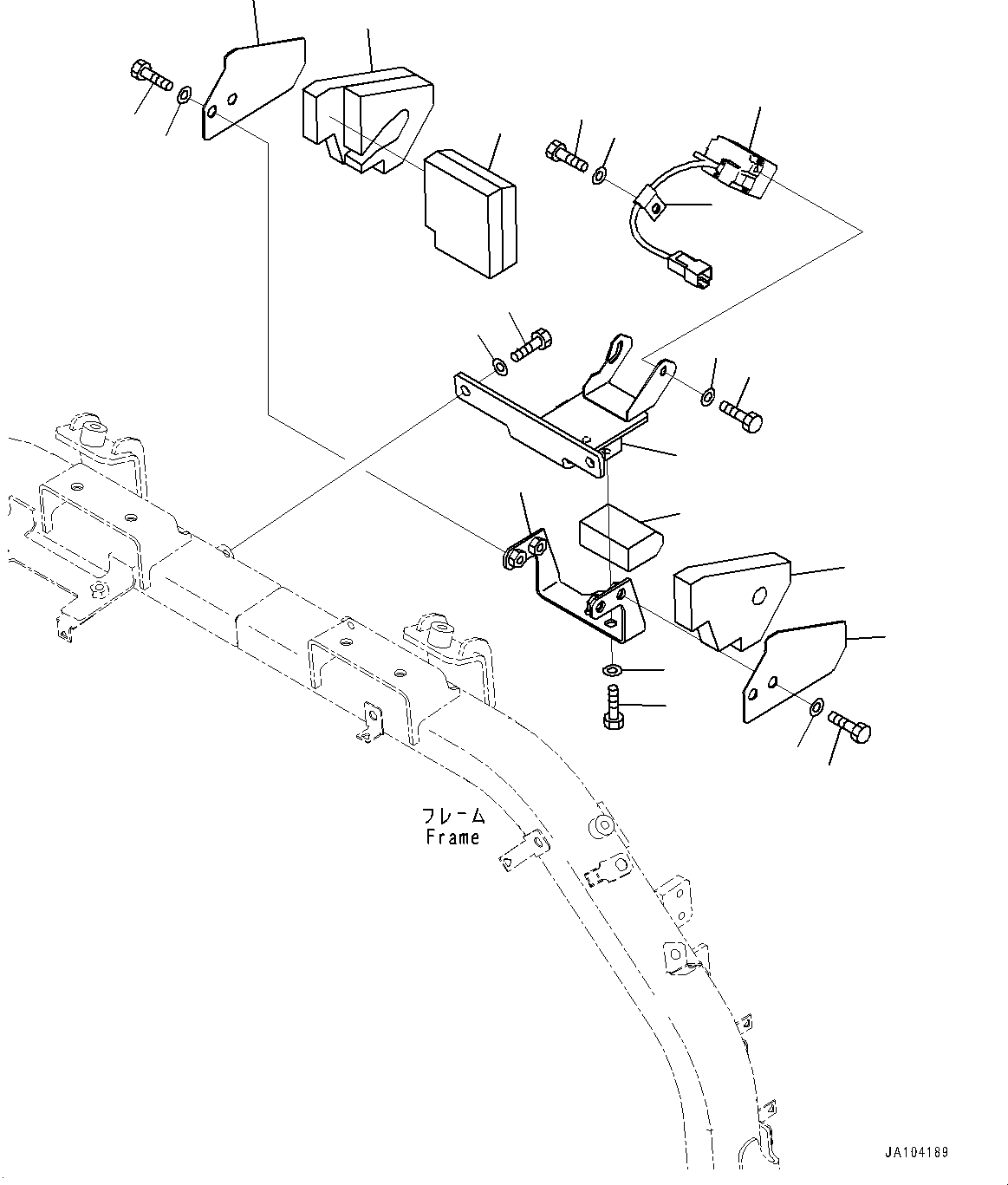 フレーム
Frame

JA104189