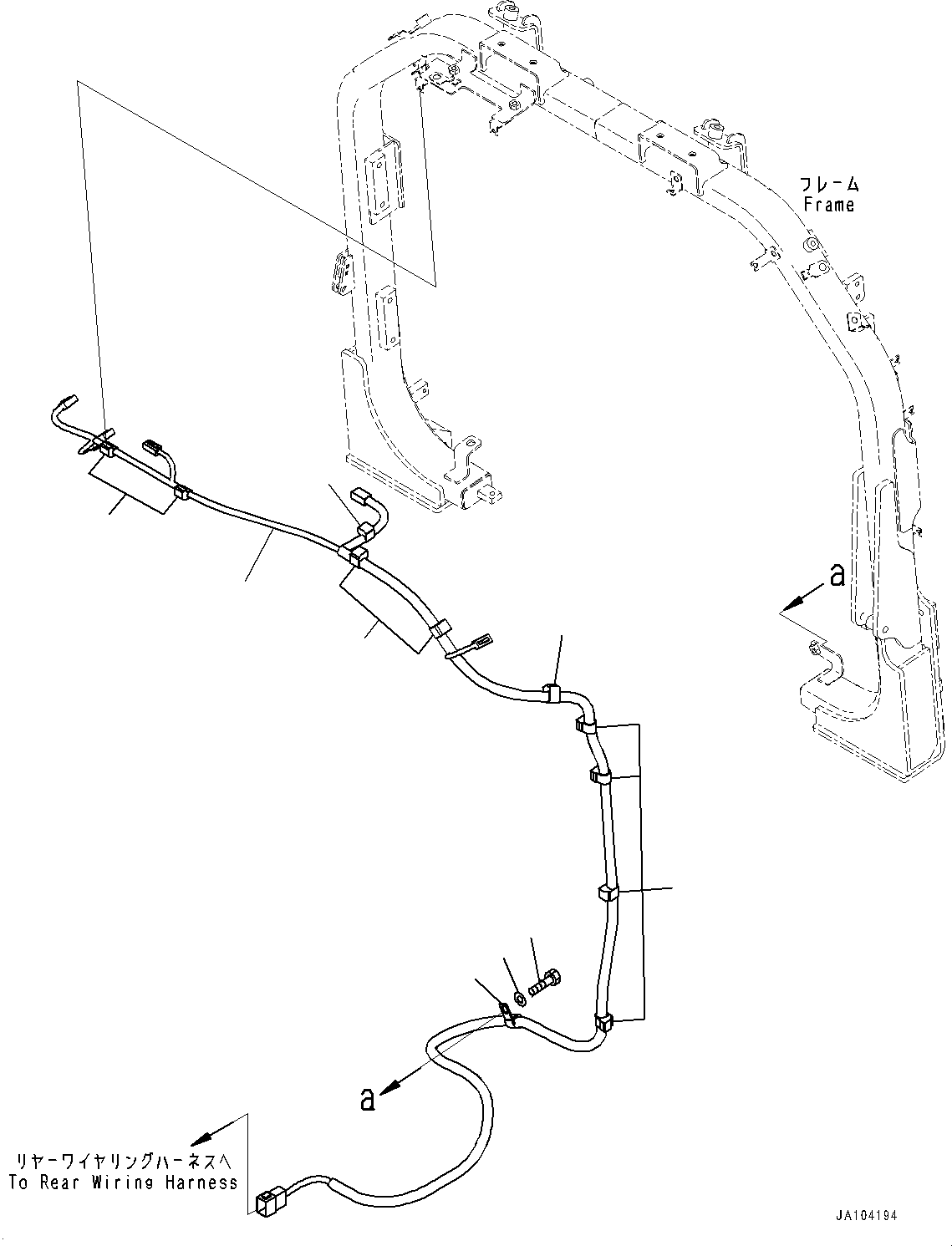 フレーム
Frame

a

a

リヤーワイヤリングハーネスへ
To Rear Wiring Harness

JA104194