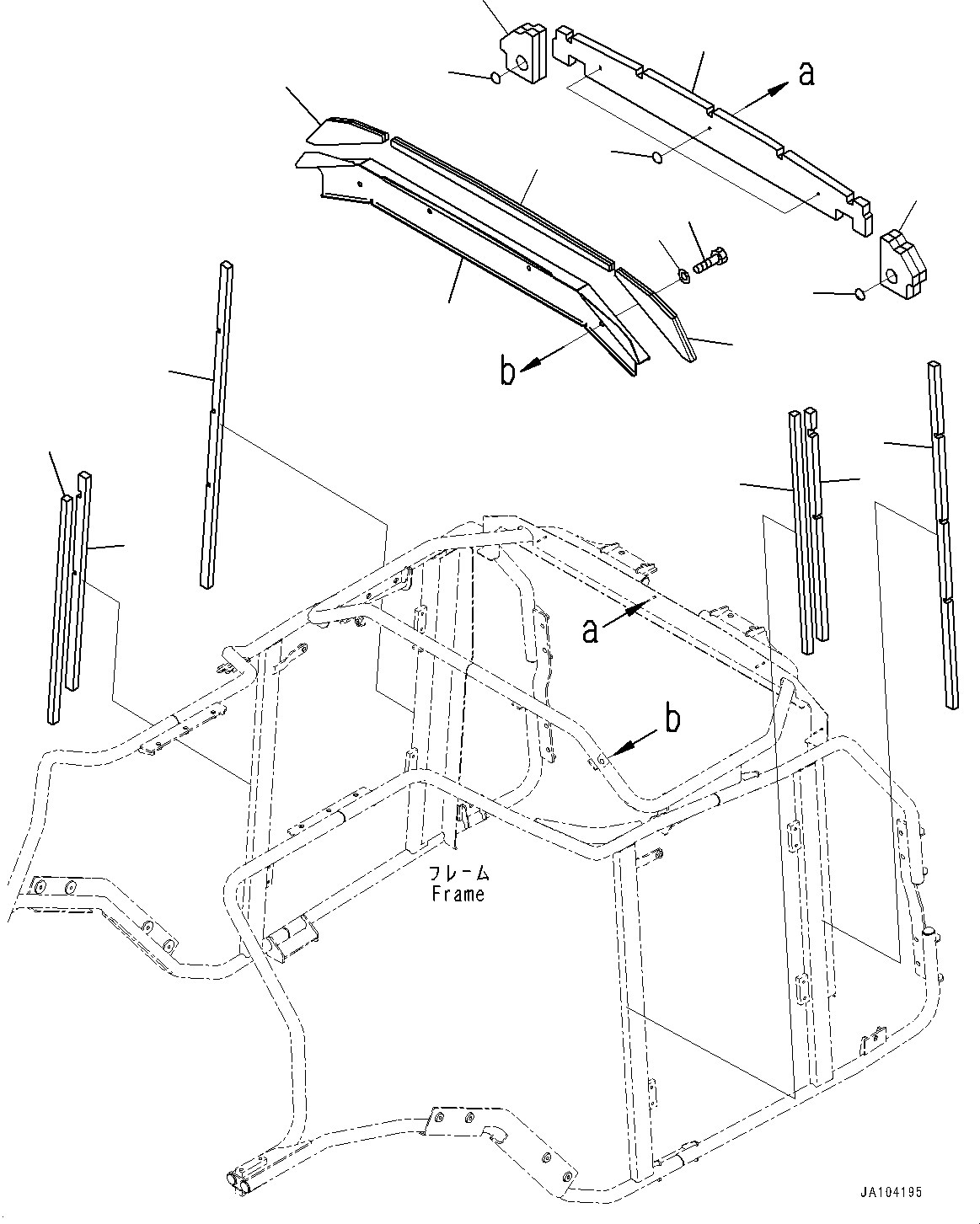 a

b

a

b

フレーム
Frame

JA104195