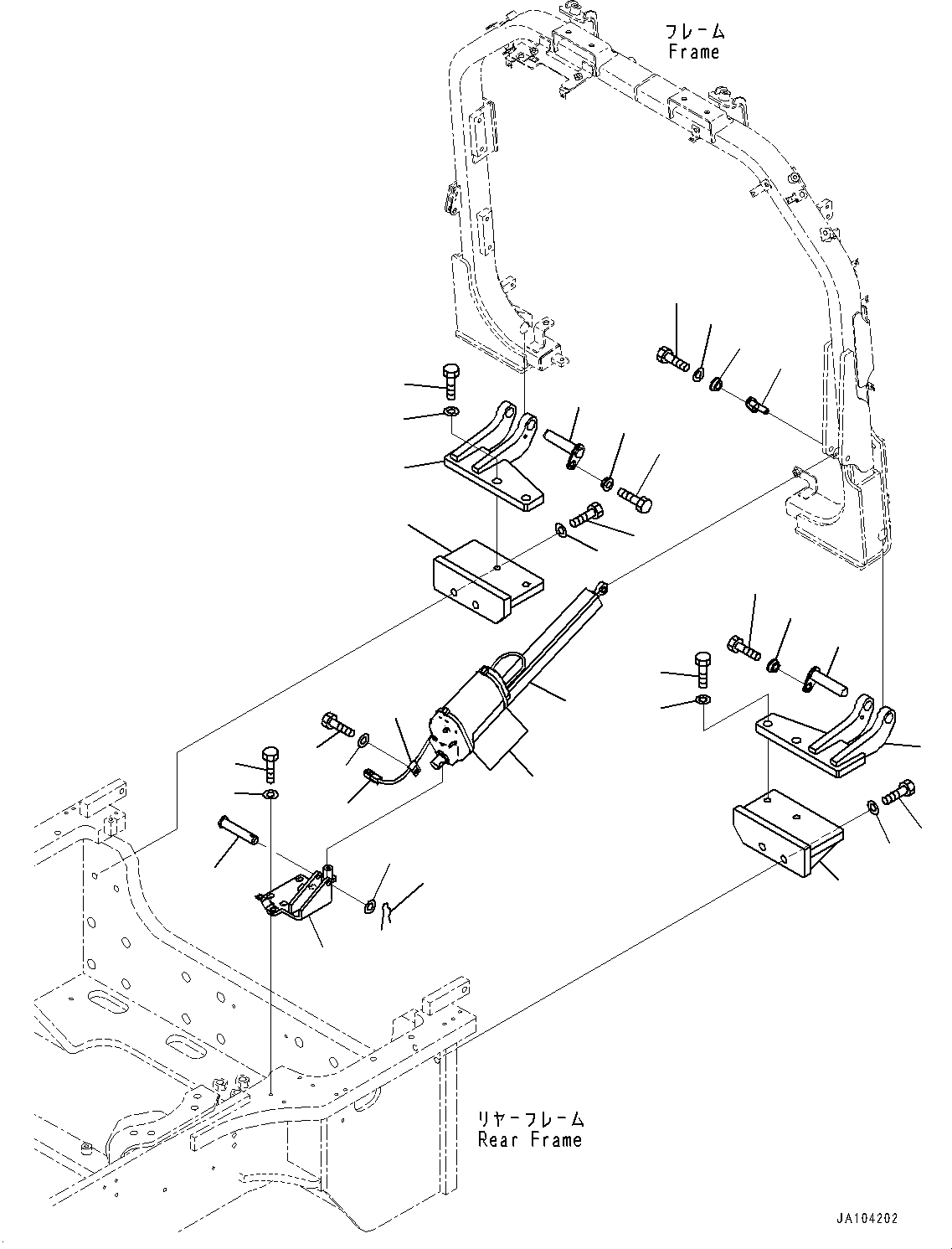 フレーム
Frame

リヤーフレーム
Rear Frame

JA104202