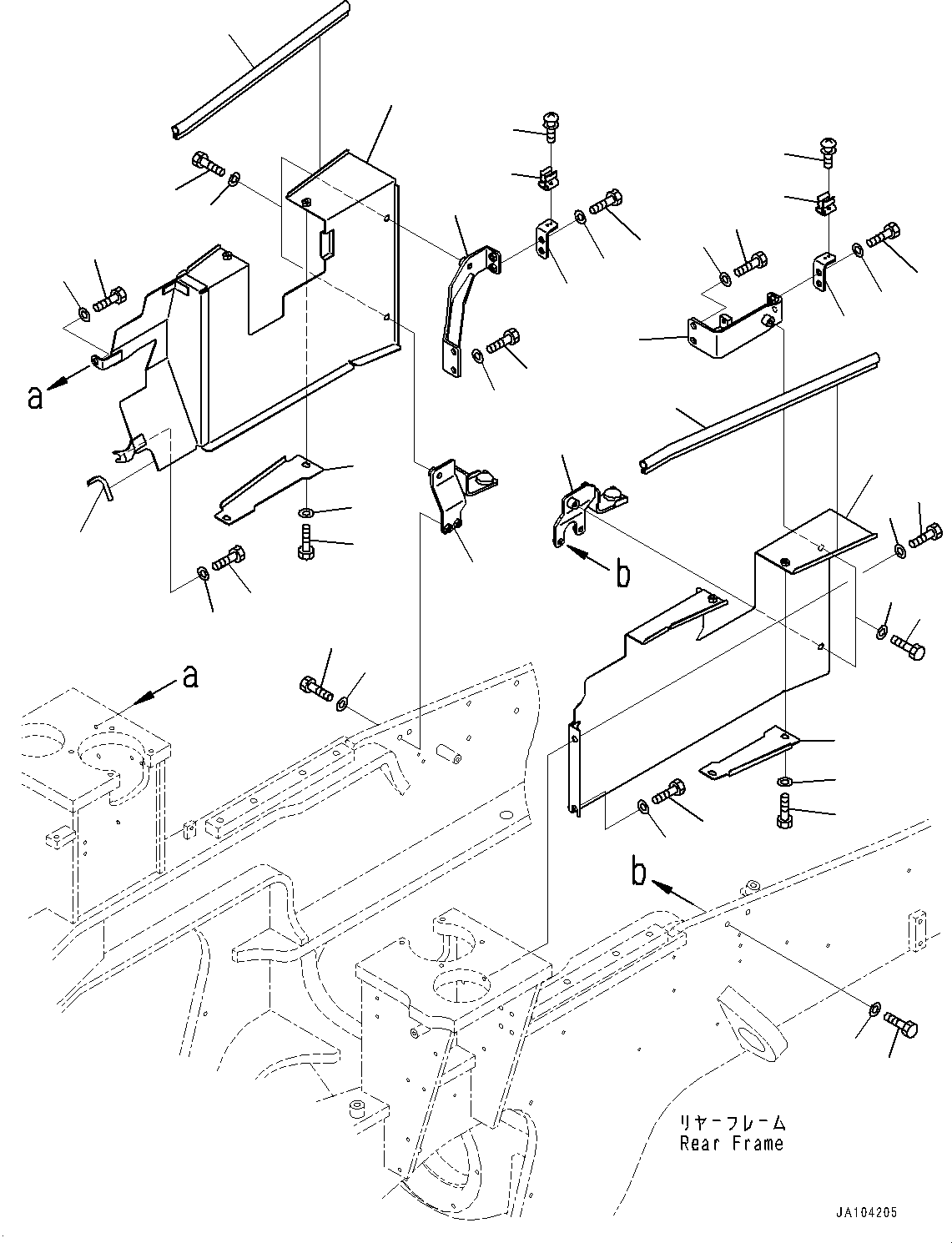 a

b

a

b

リヤーフレーム
Rear Frame

JA104205