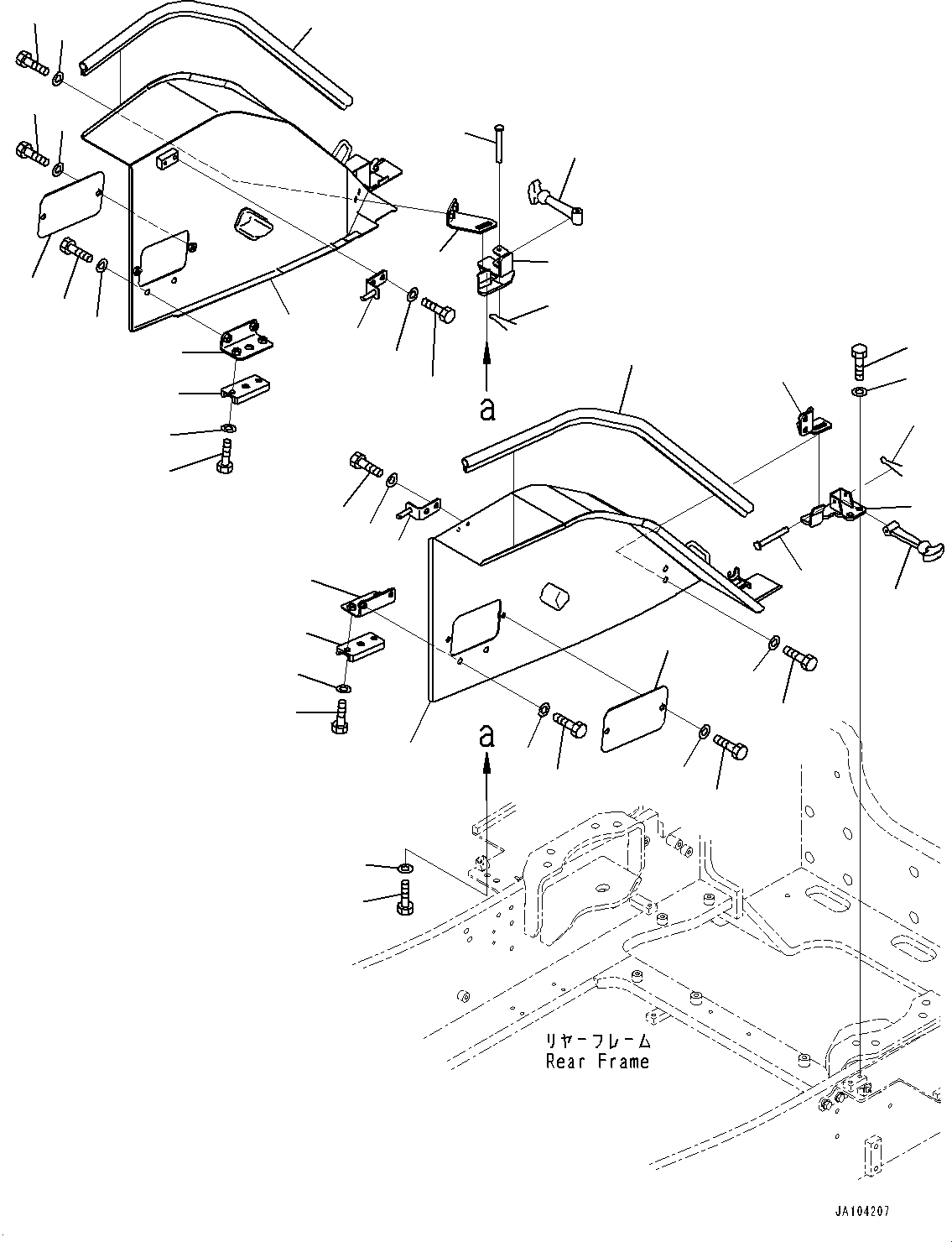 a

a

リヤーフレーム
Rear Frame

JA104207