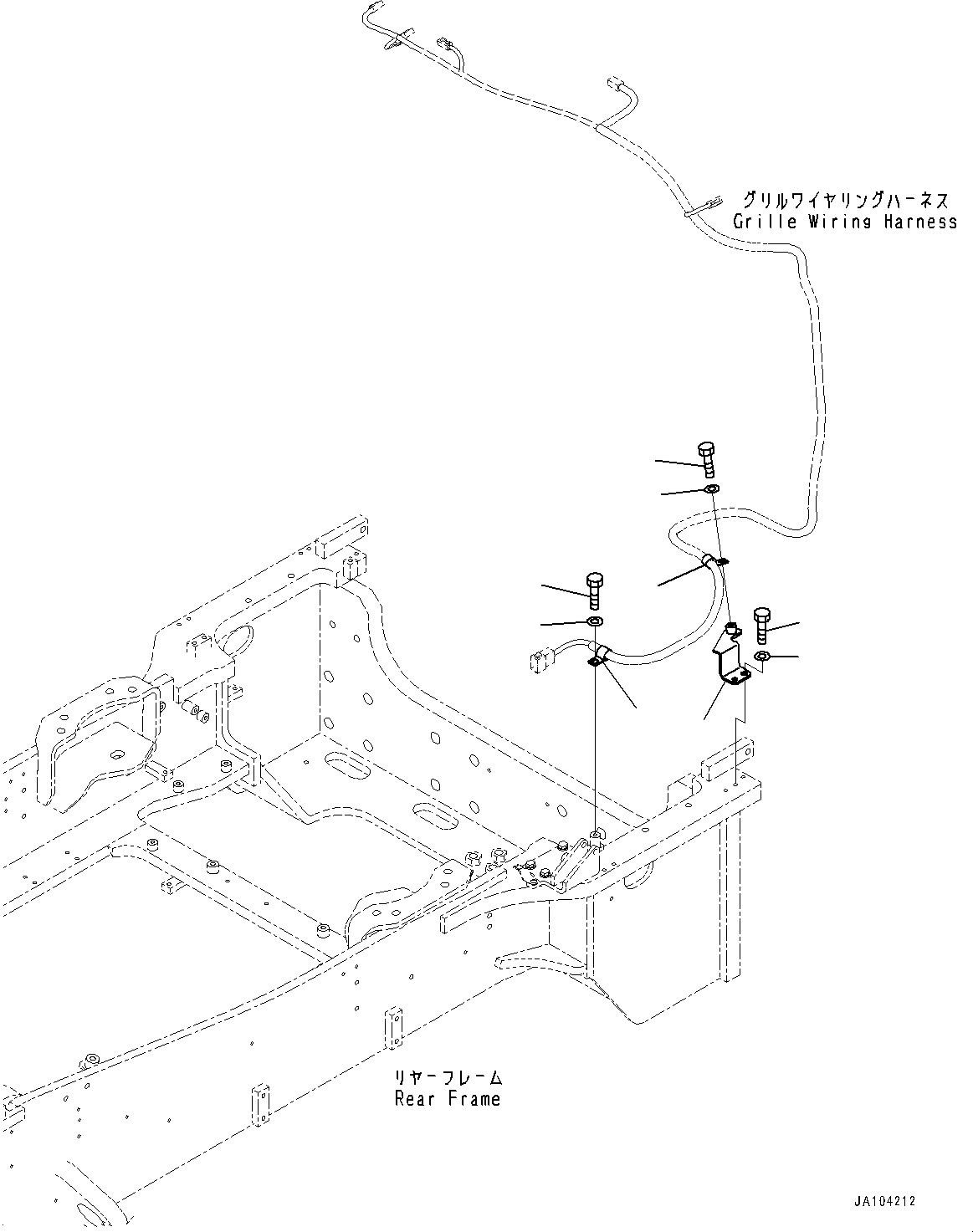 グリルワイヤリングハーネス
Grille Wiring Harness

リヤーフレーム
Rear Frame

JA104212