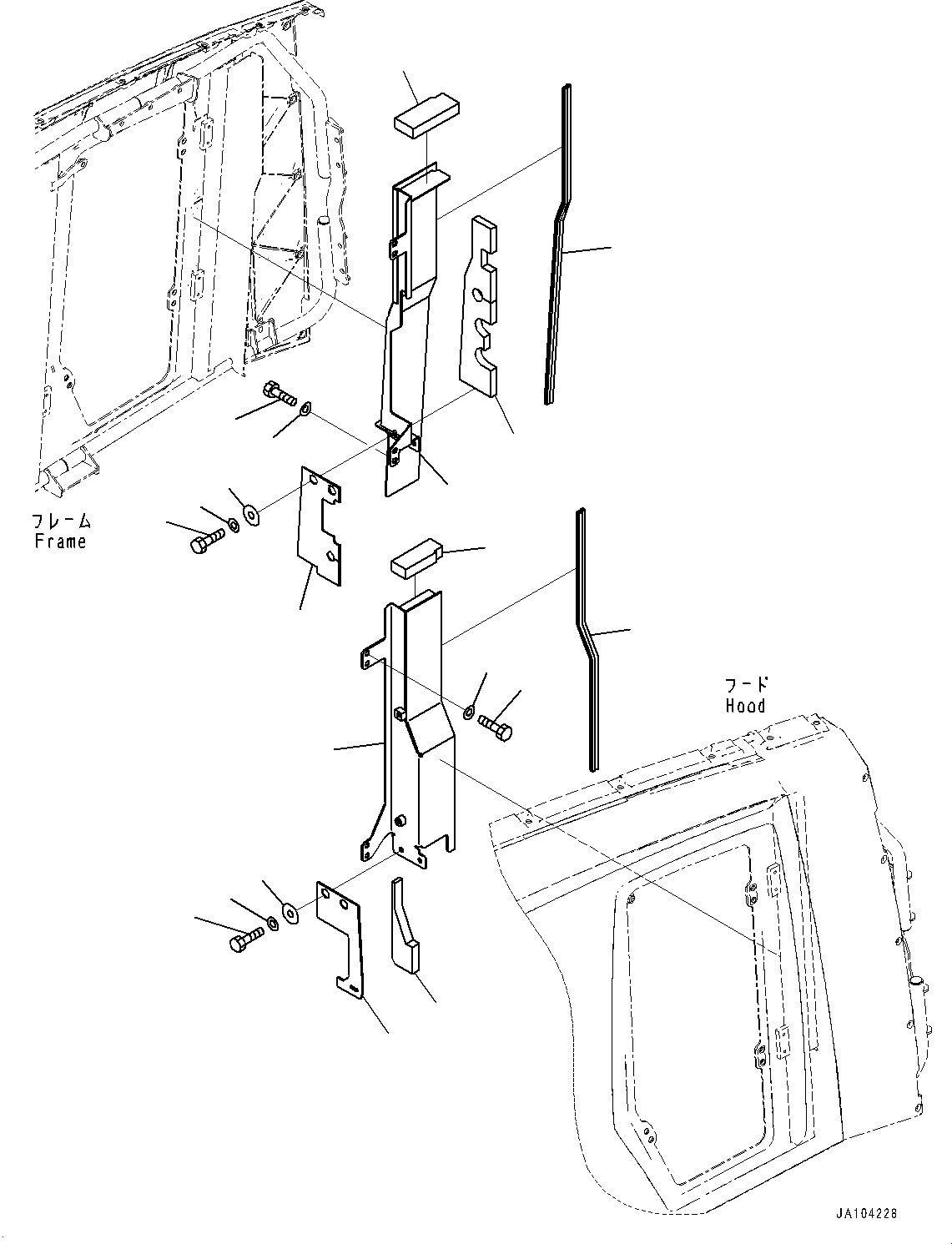 フレーム
Frame

フード
Hood

JA104228