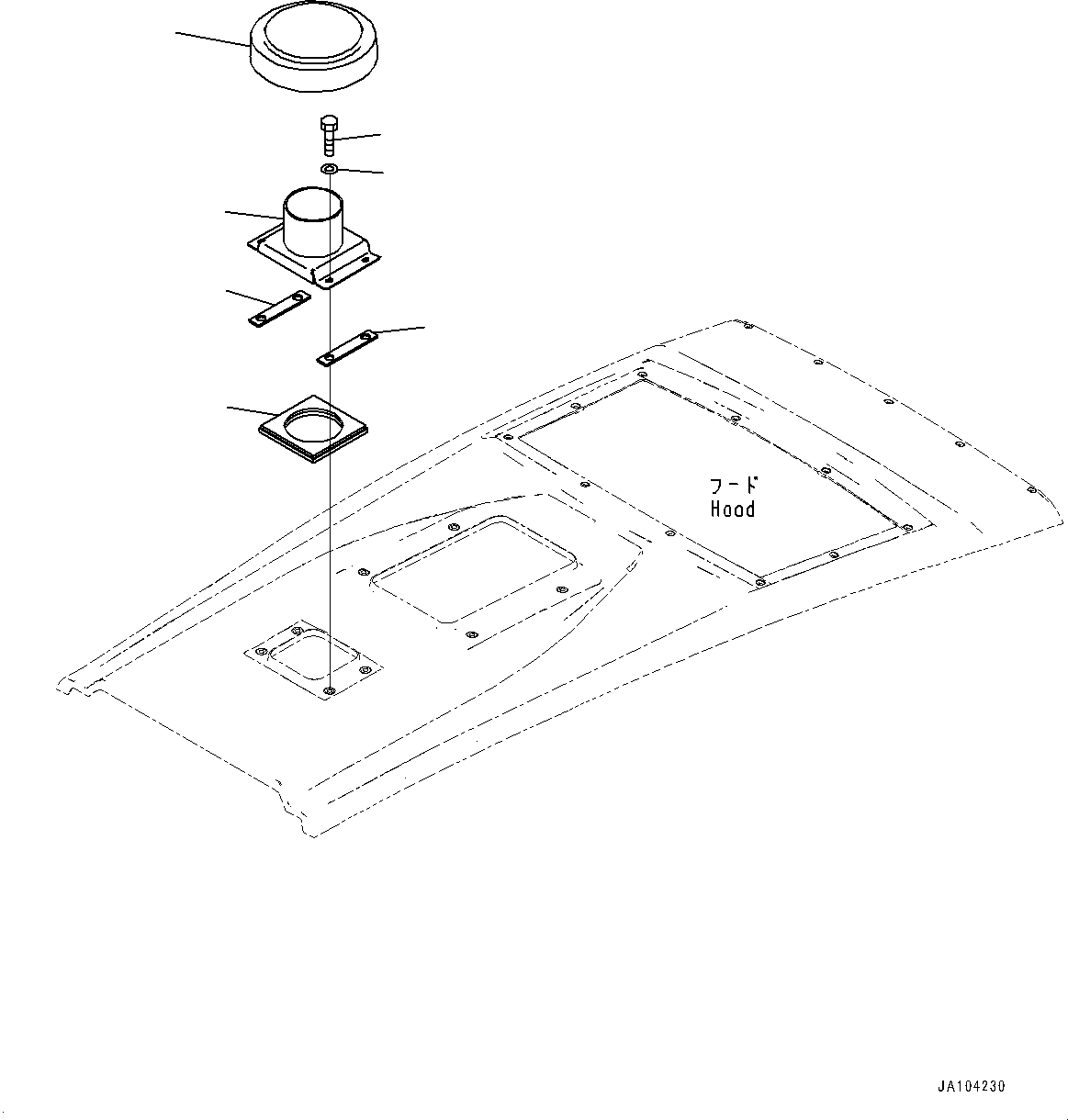 フード
Hood

JA104230