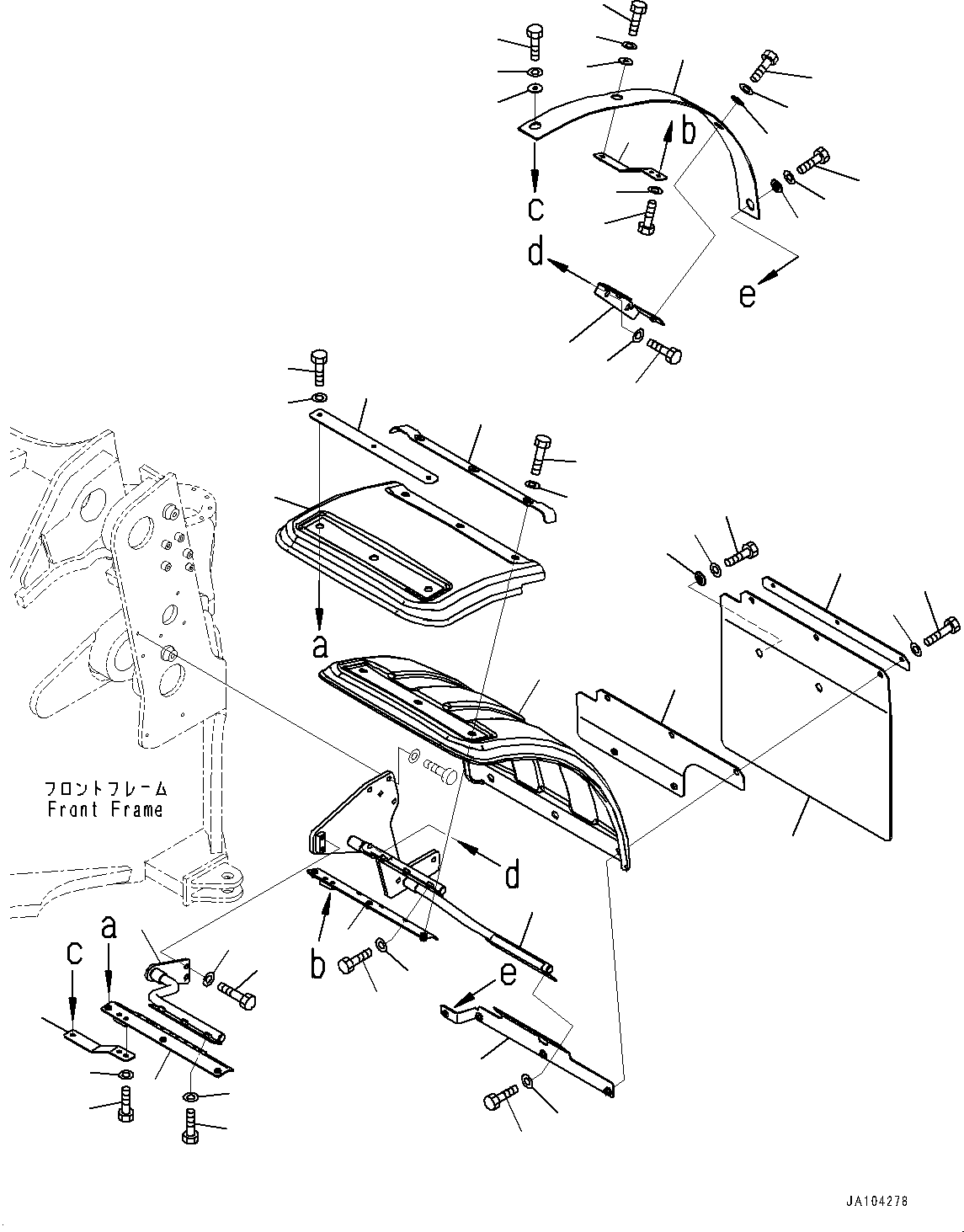 b
c
d
e
a
フロントフレーム
Front Frame
d
a
c
b
e
JA104278