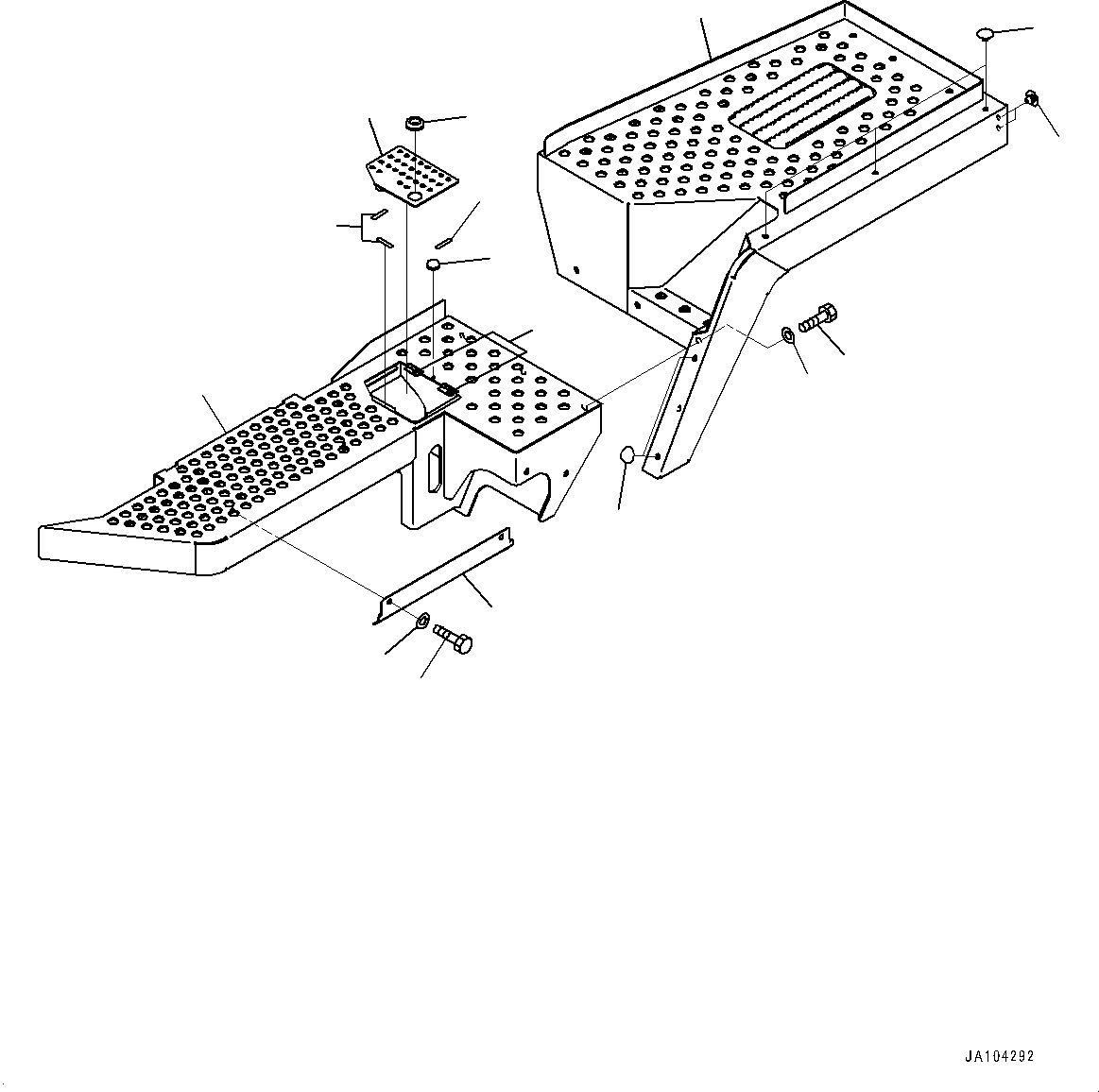 JA104292