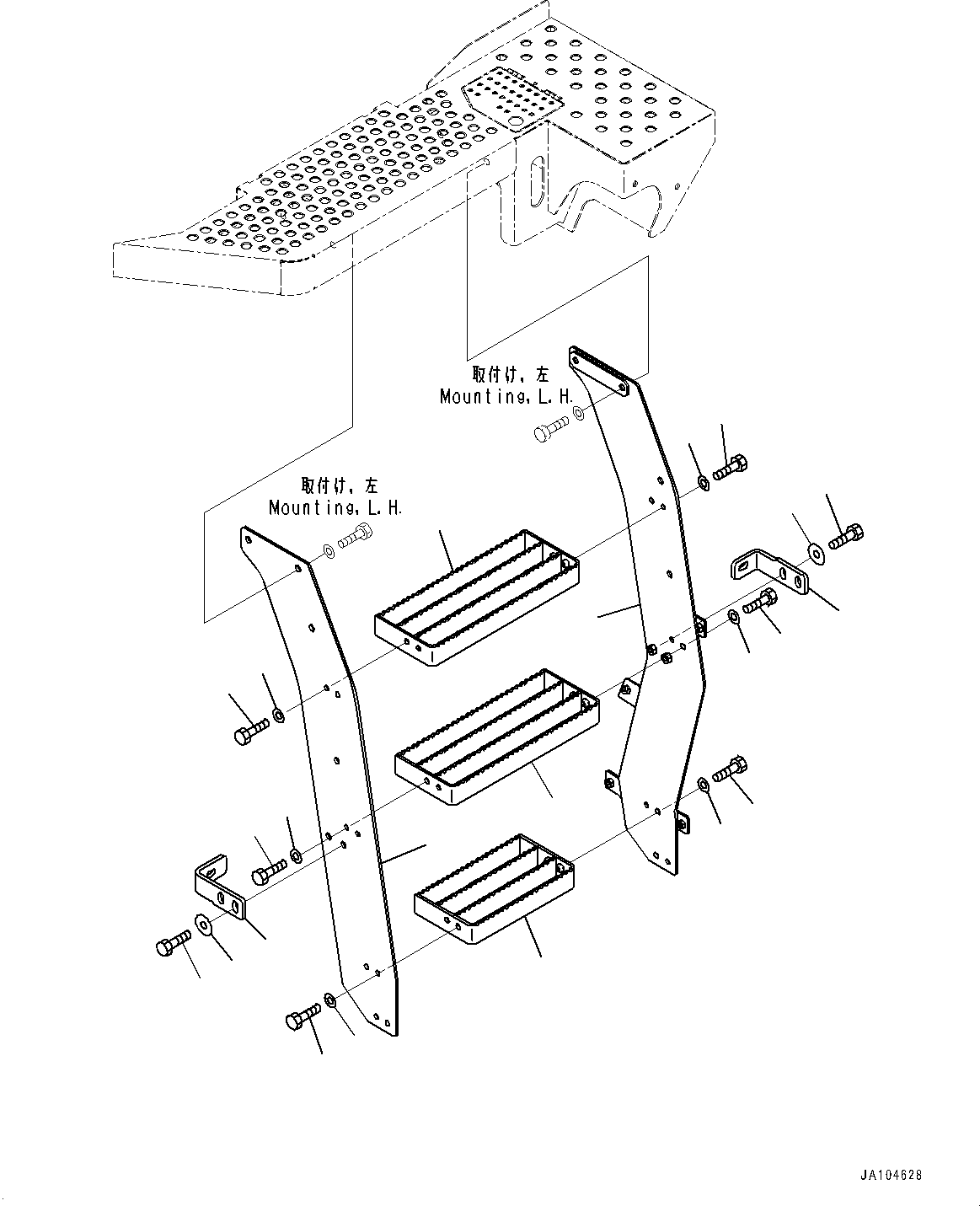 取付け, 左
Mounting, L.H.

取付け, 左
Mounting, L.H.

JA104628