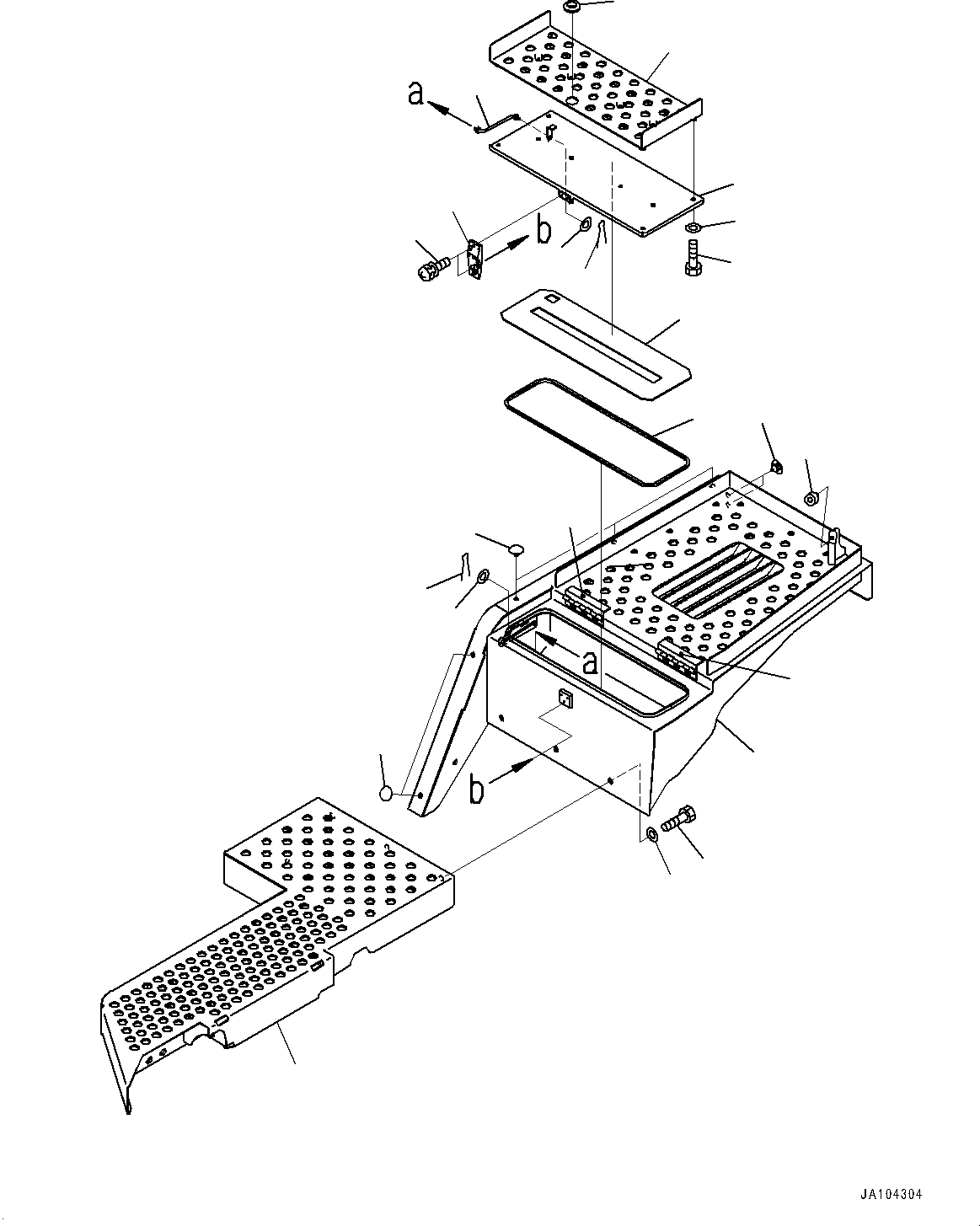 a
b
a
b
JA104304