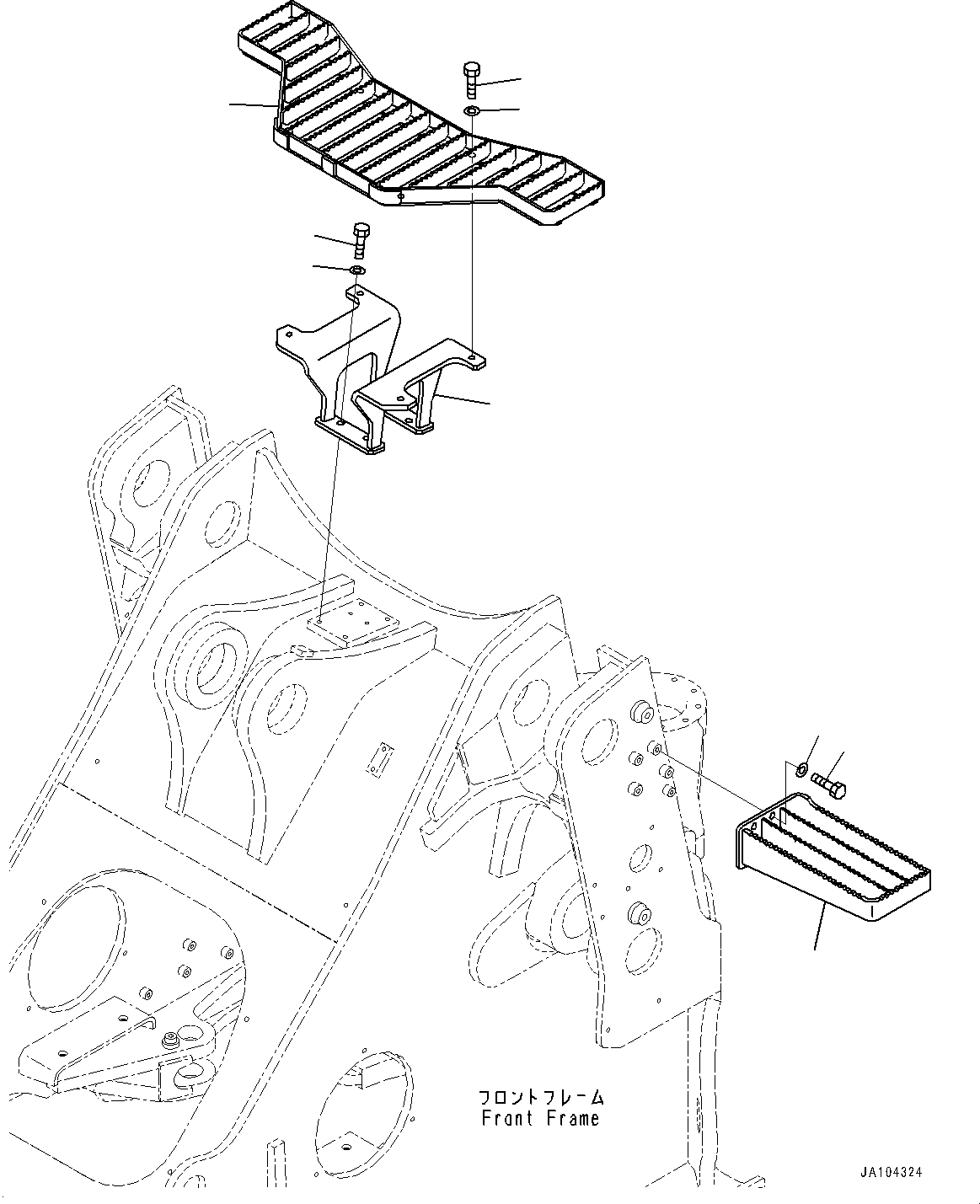 フロントフレーム
Front Frame

JA104324