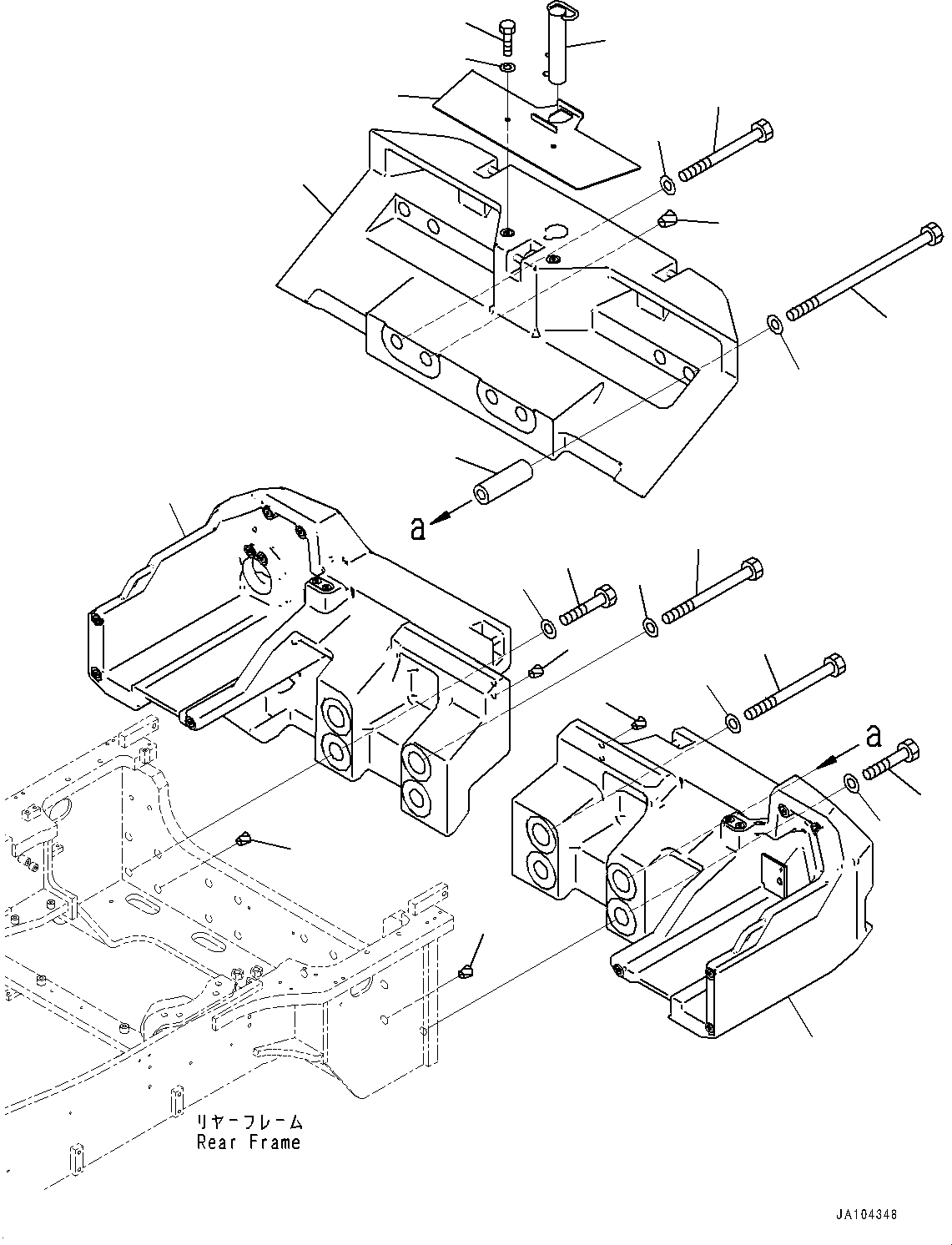 a

a

リヤーフレーム
Rear Frame

JA104348