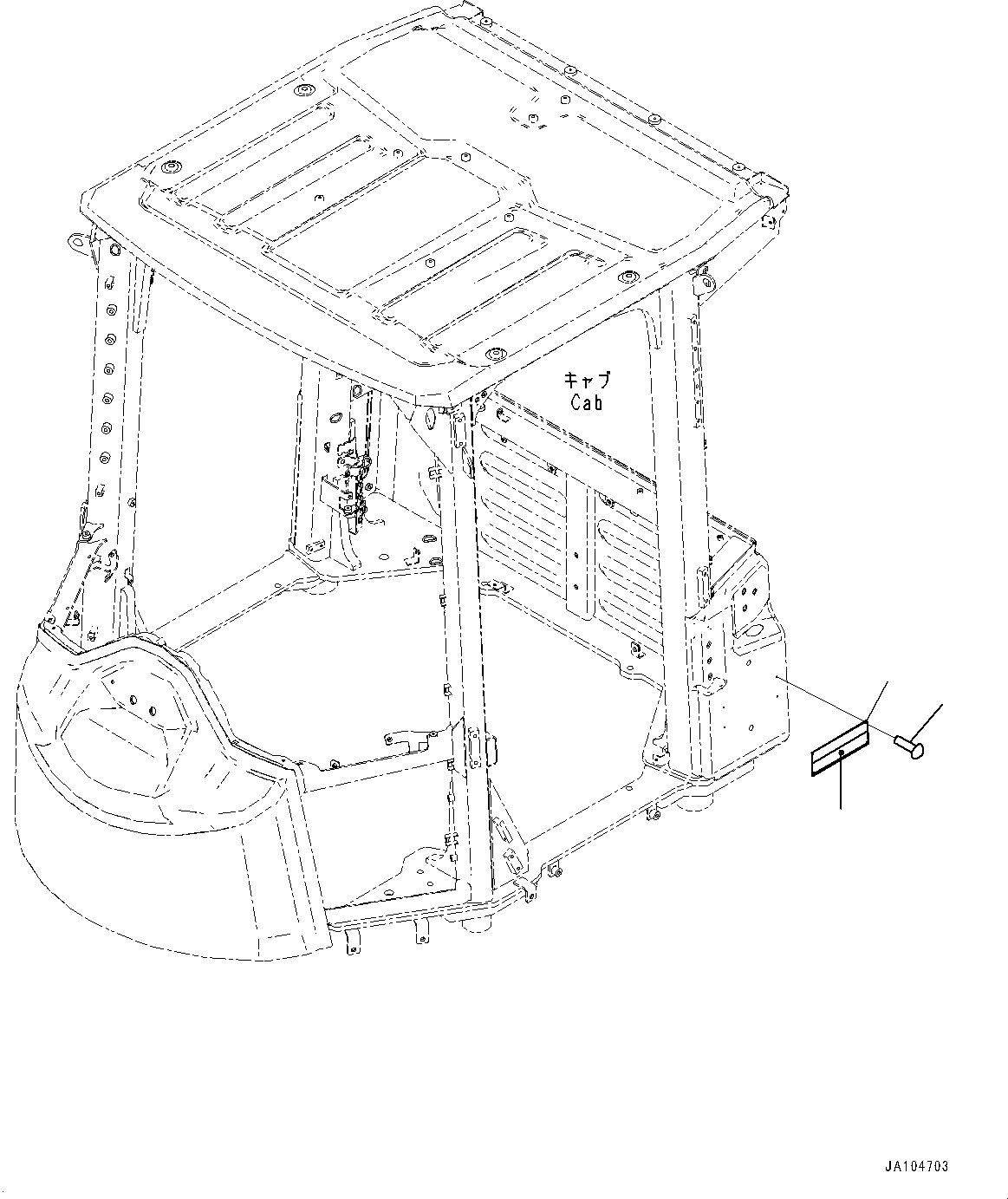 キャブ
Cab

JA104703