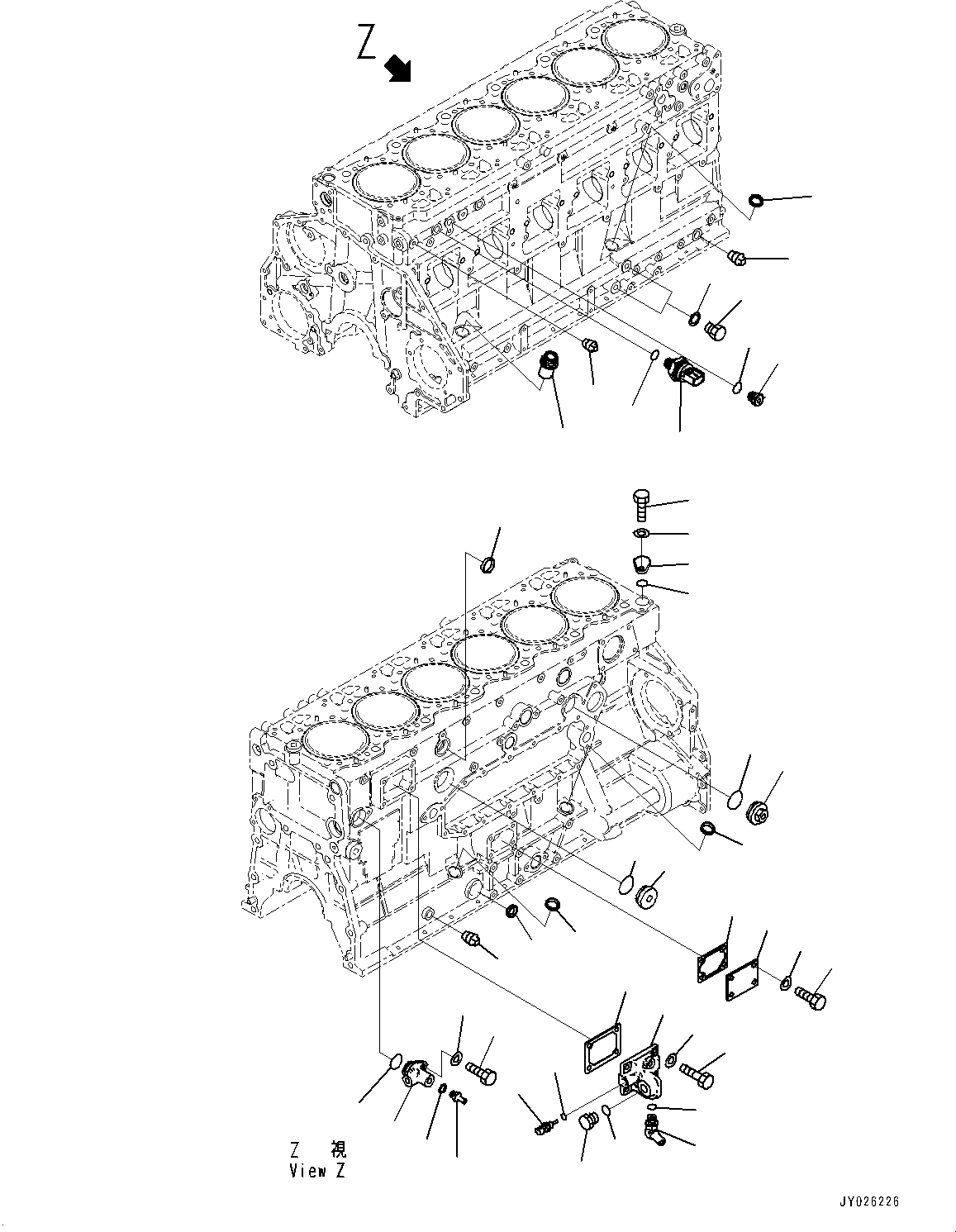 Z

Z 視
View Z

JY026226