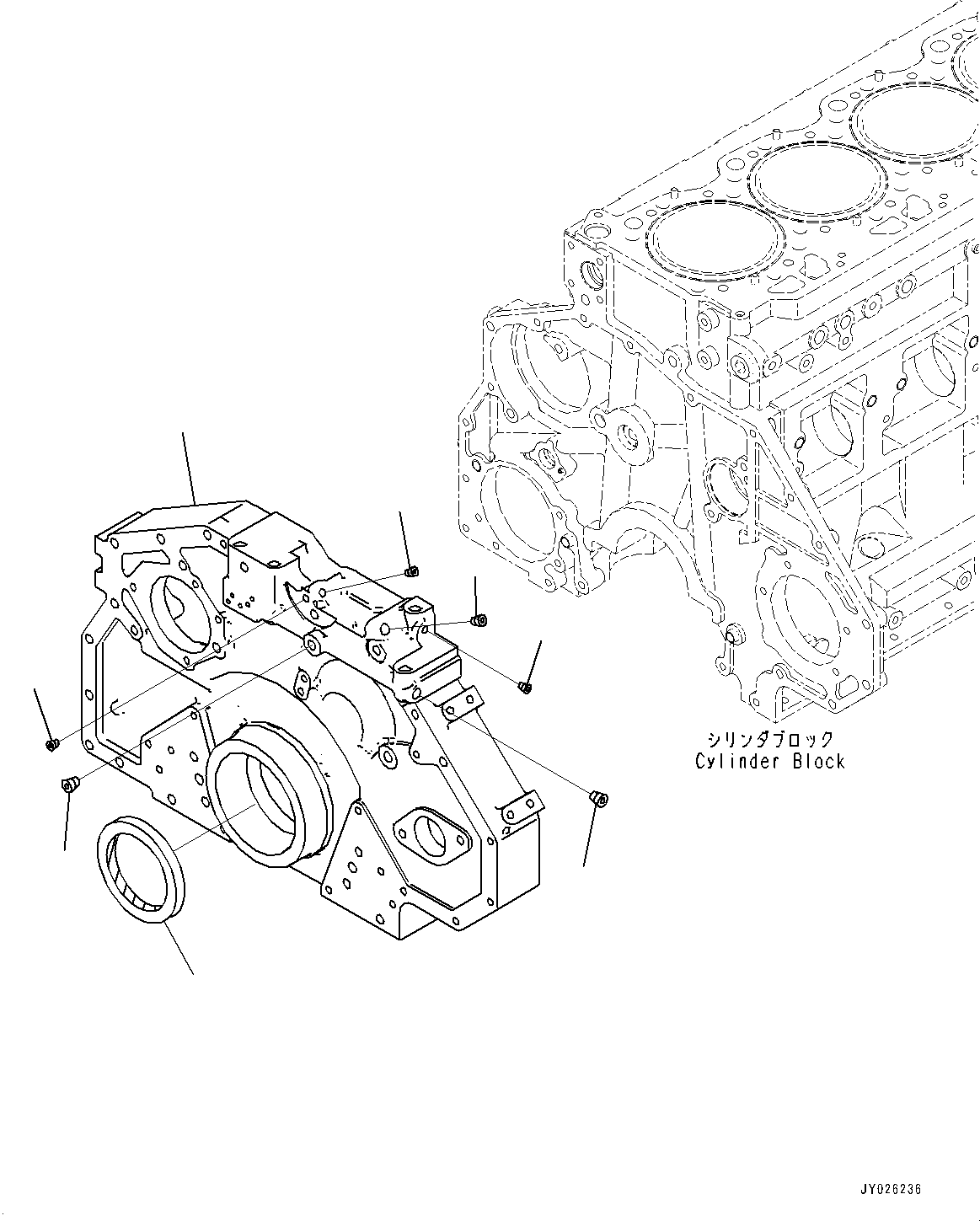 シリンダブロック
Cylinder Block

JY026236