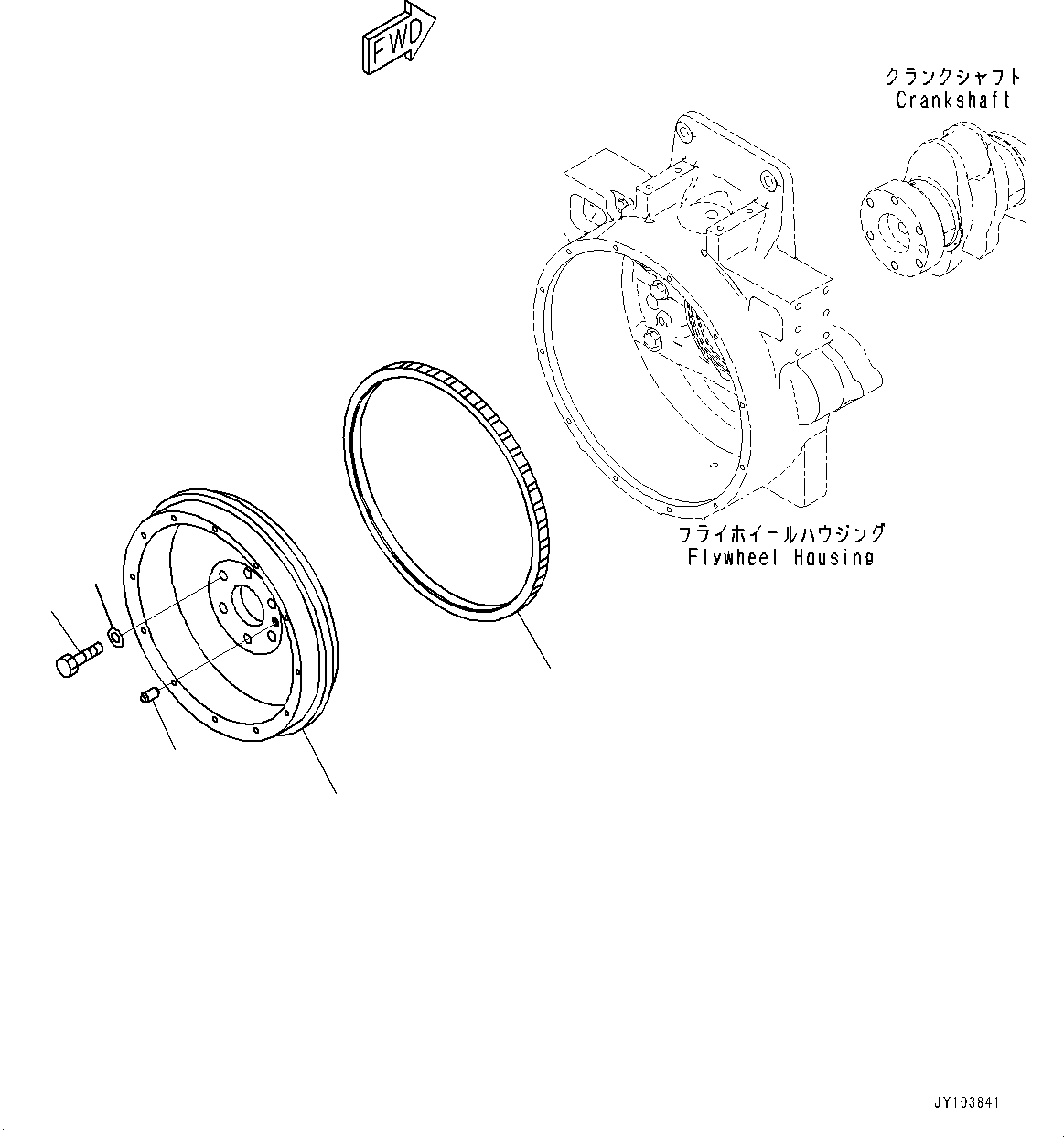 FWD

クランクシャフト
Crankshaft

フライホイールハウジング
Flywheel Housing

JY103841