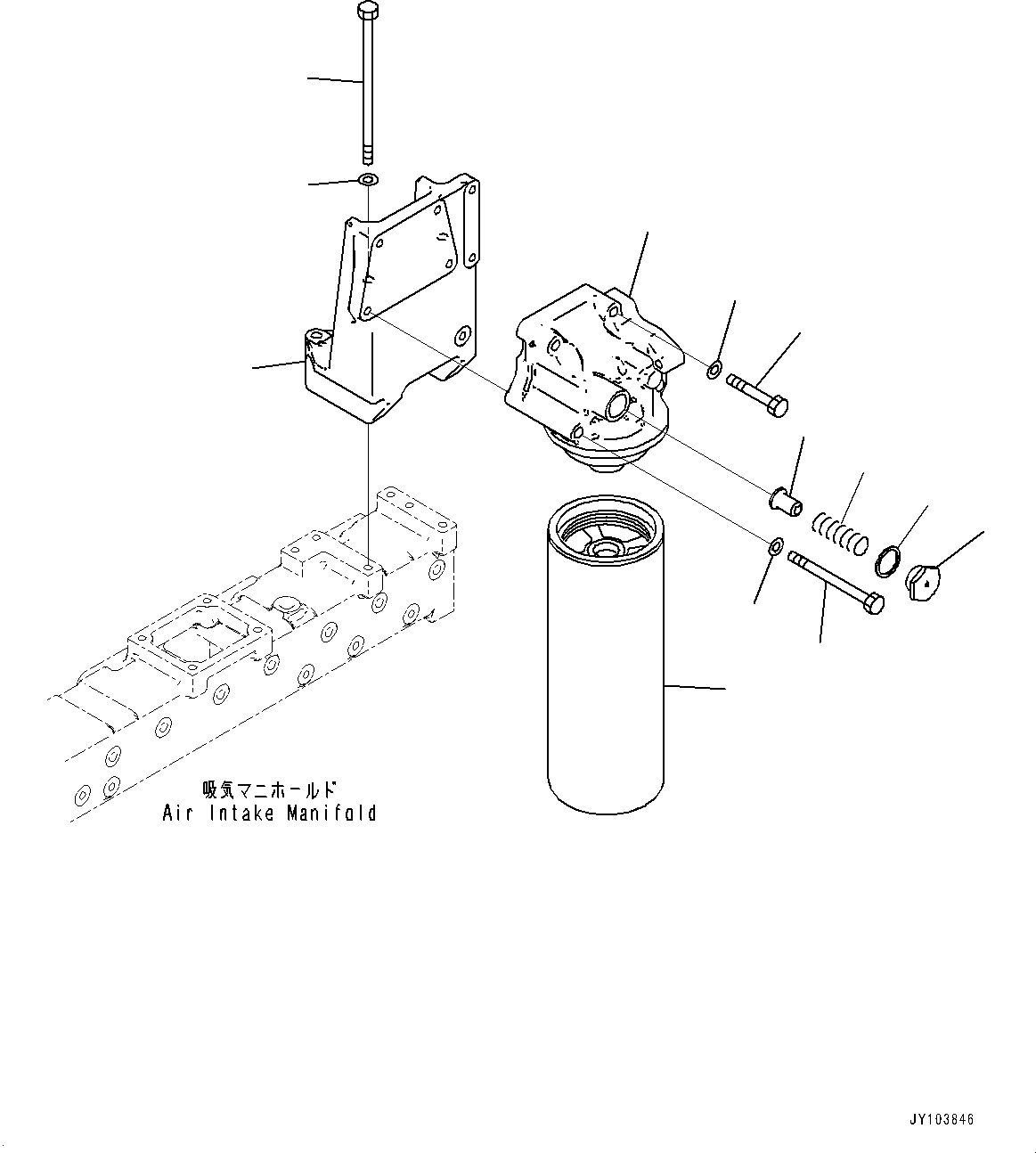 吸気マニホールド
Air Intake Manifold

JY103846