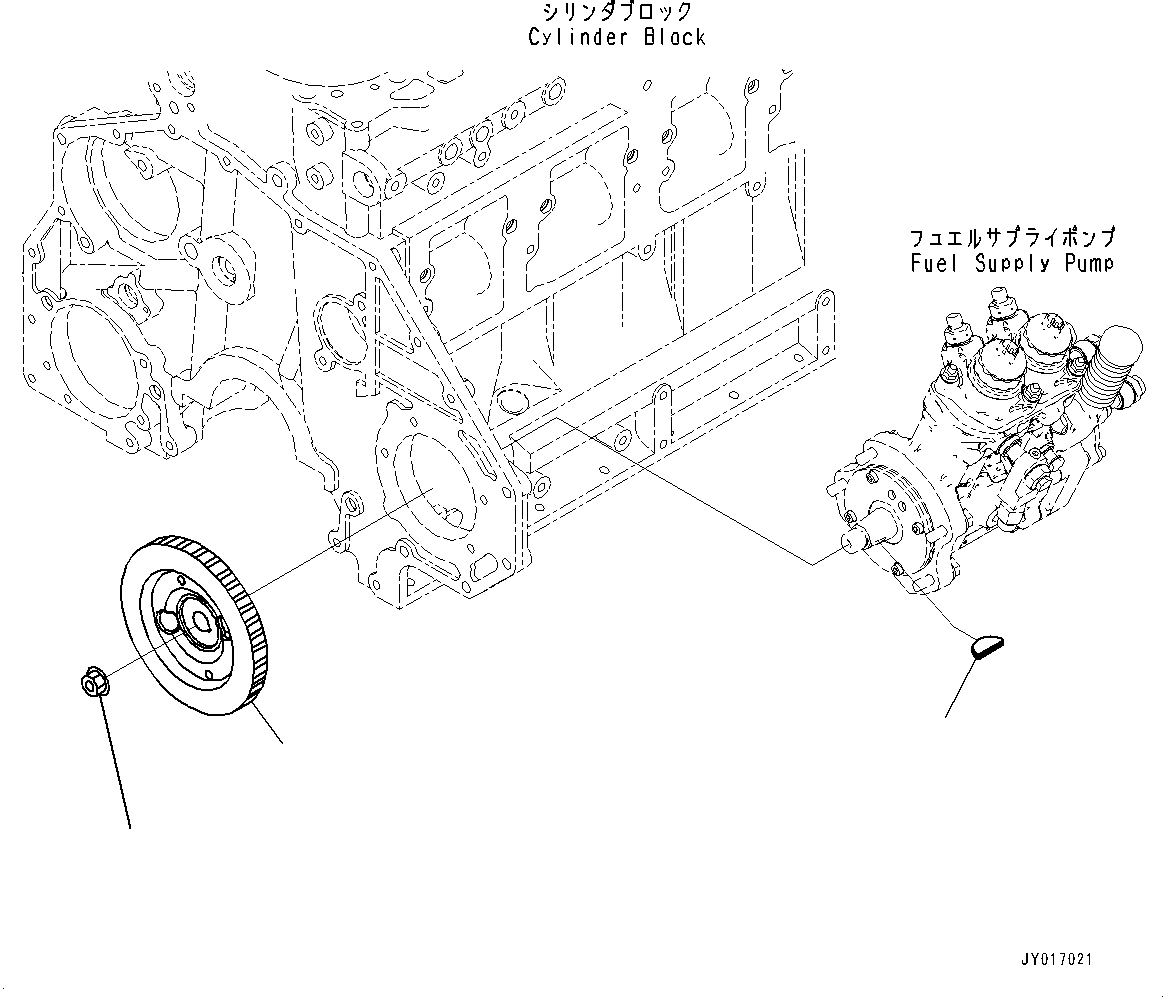 シリンダブロック
Cylinder Block

フュエルサプライポンプ
Fuel Supply Pump

JY017021