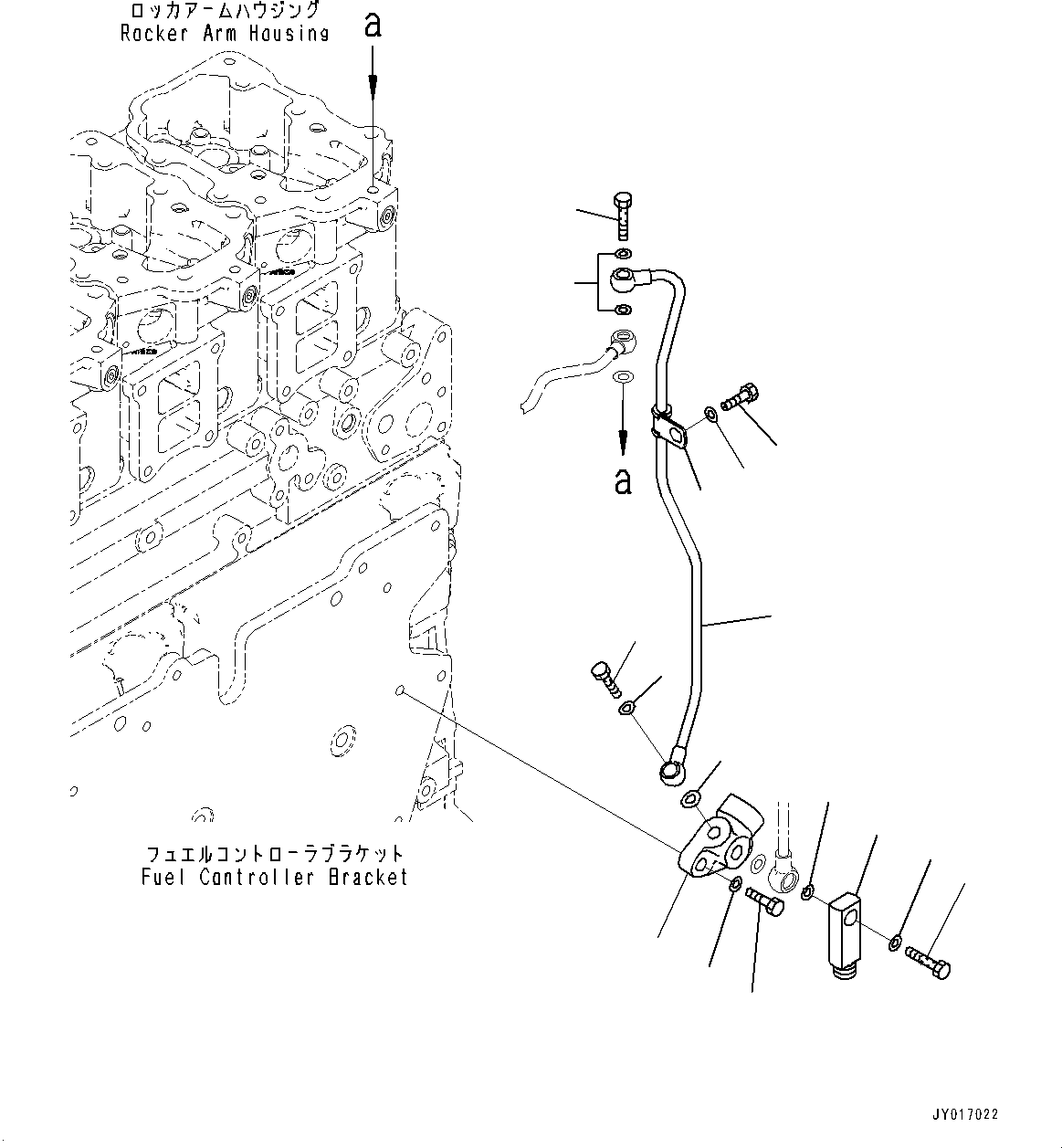 ロッカアームハウジング
Rocker Arm Housing

a

a

フュエルコントローラブラケット
Fuel Controller Bracket

JY017022