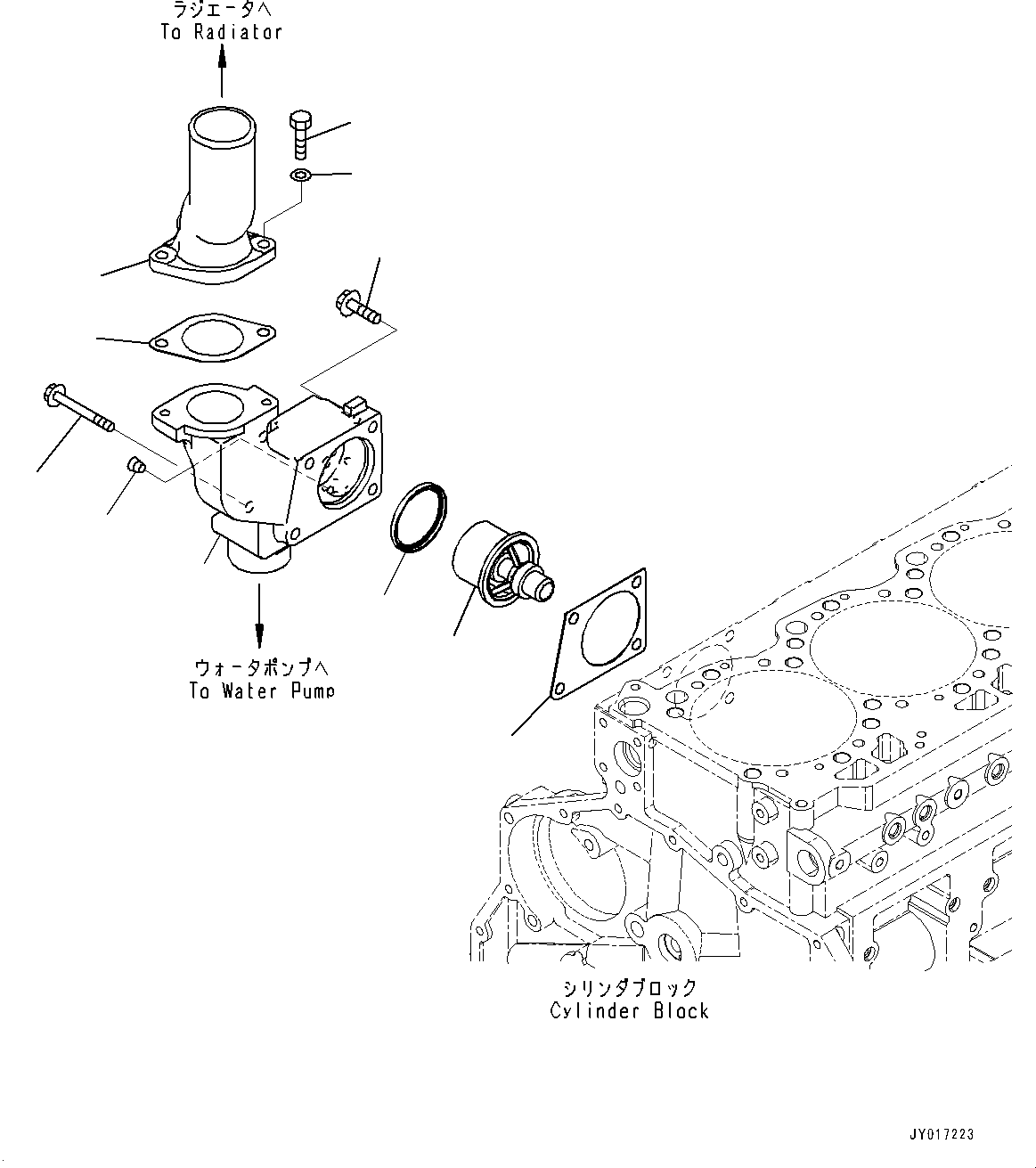 ラジエータへ
To Radiator

ウォータポンプへ
To Water Pump

シリンダブロック
Cylinder Block

JY017223