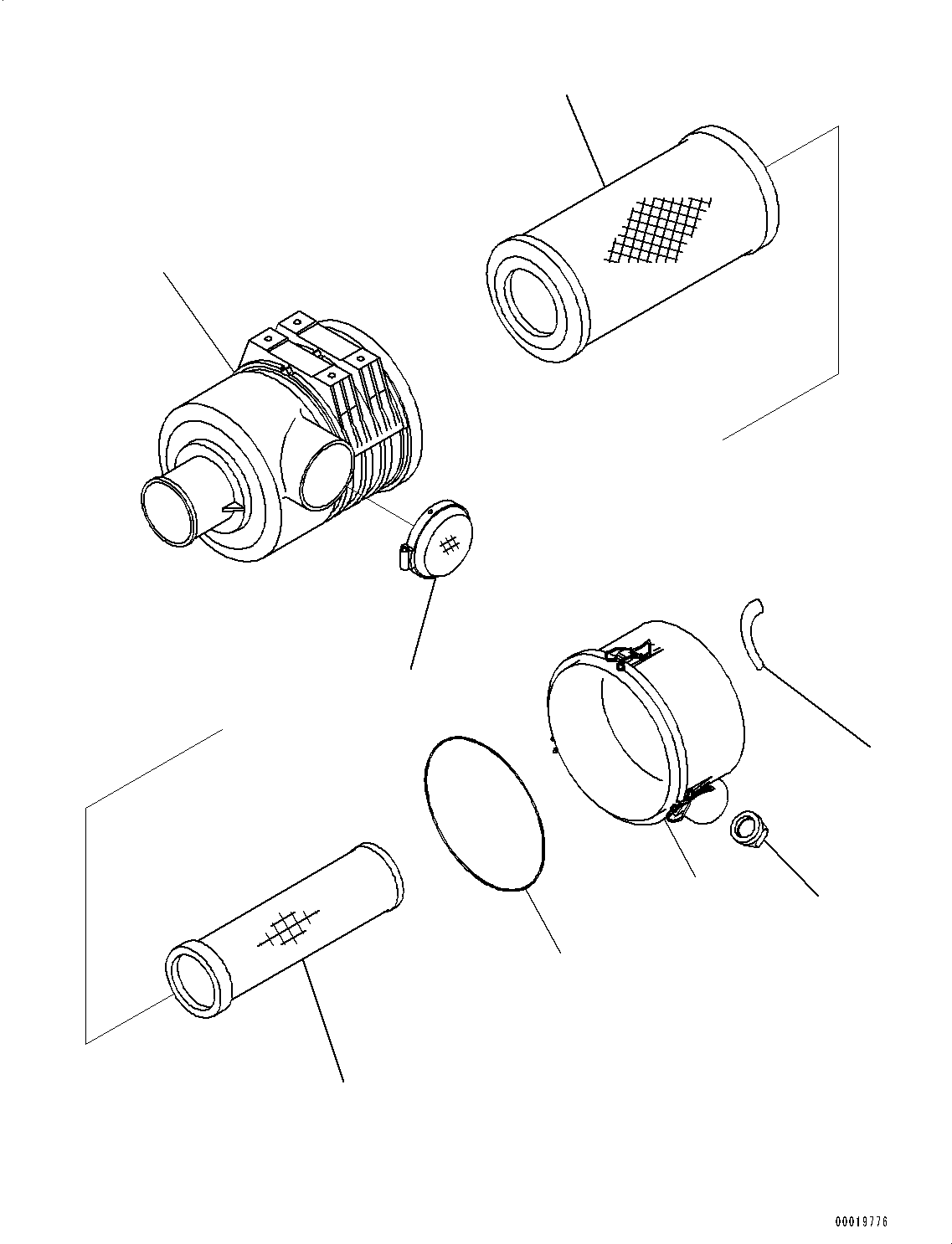 00019776