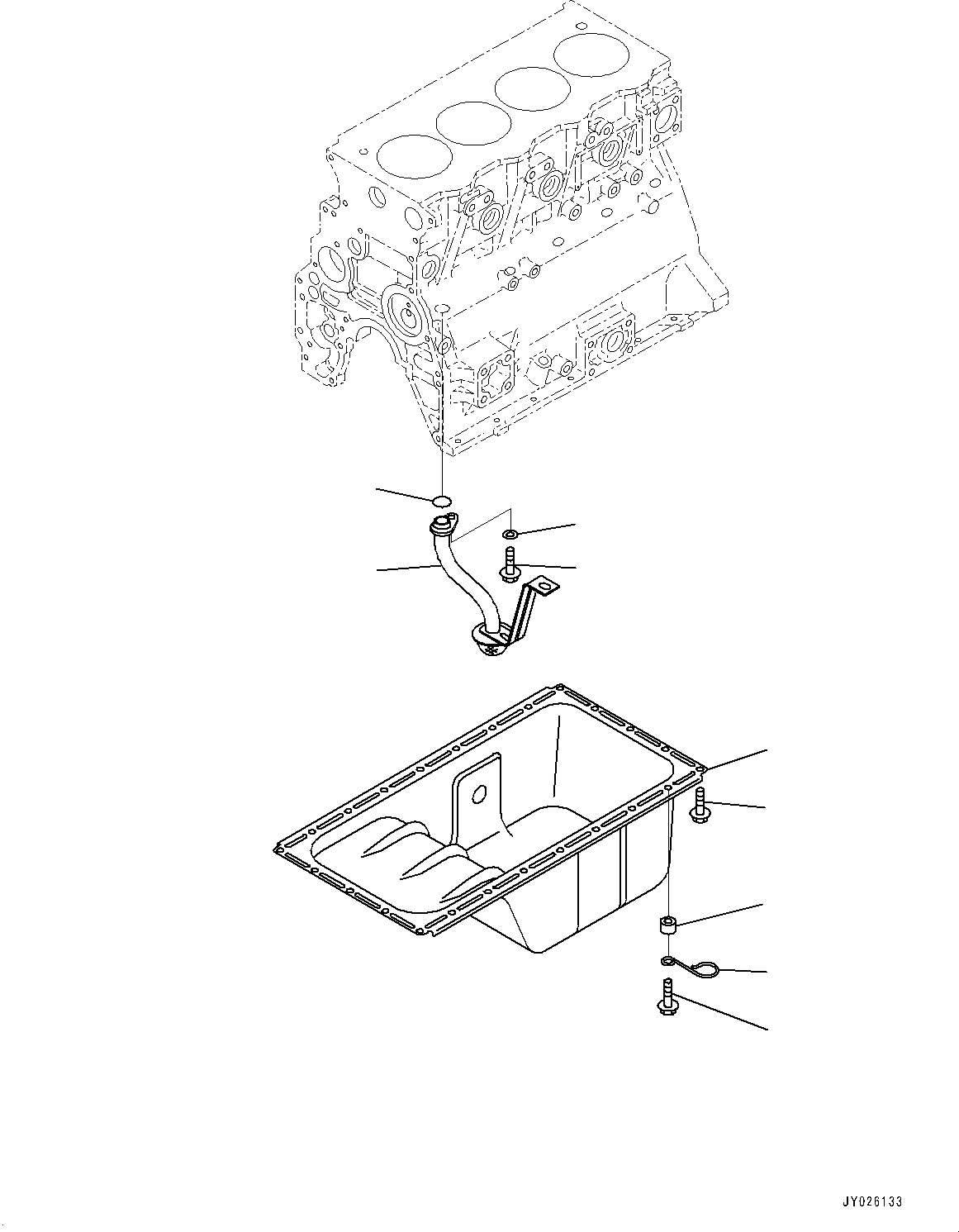 JY026133