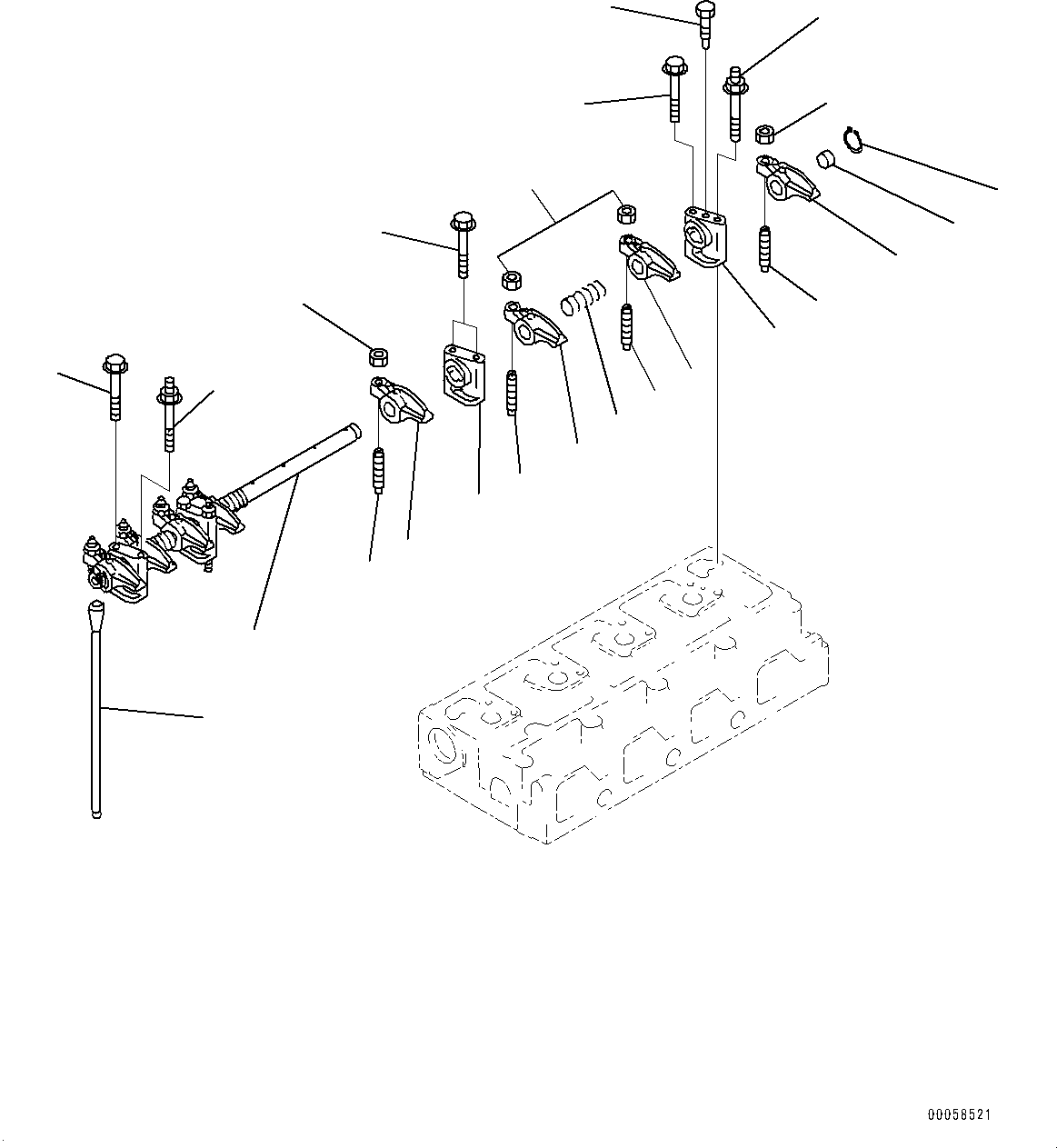 00058521