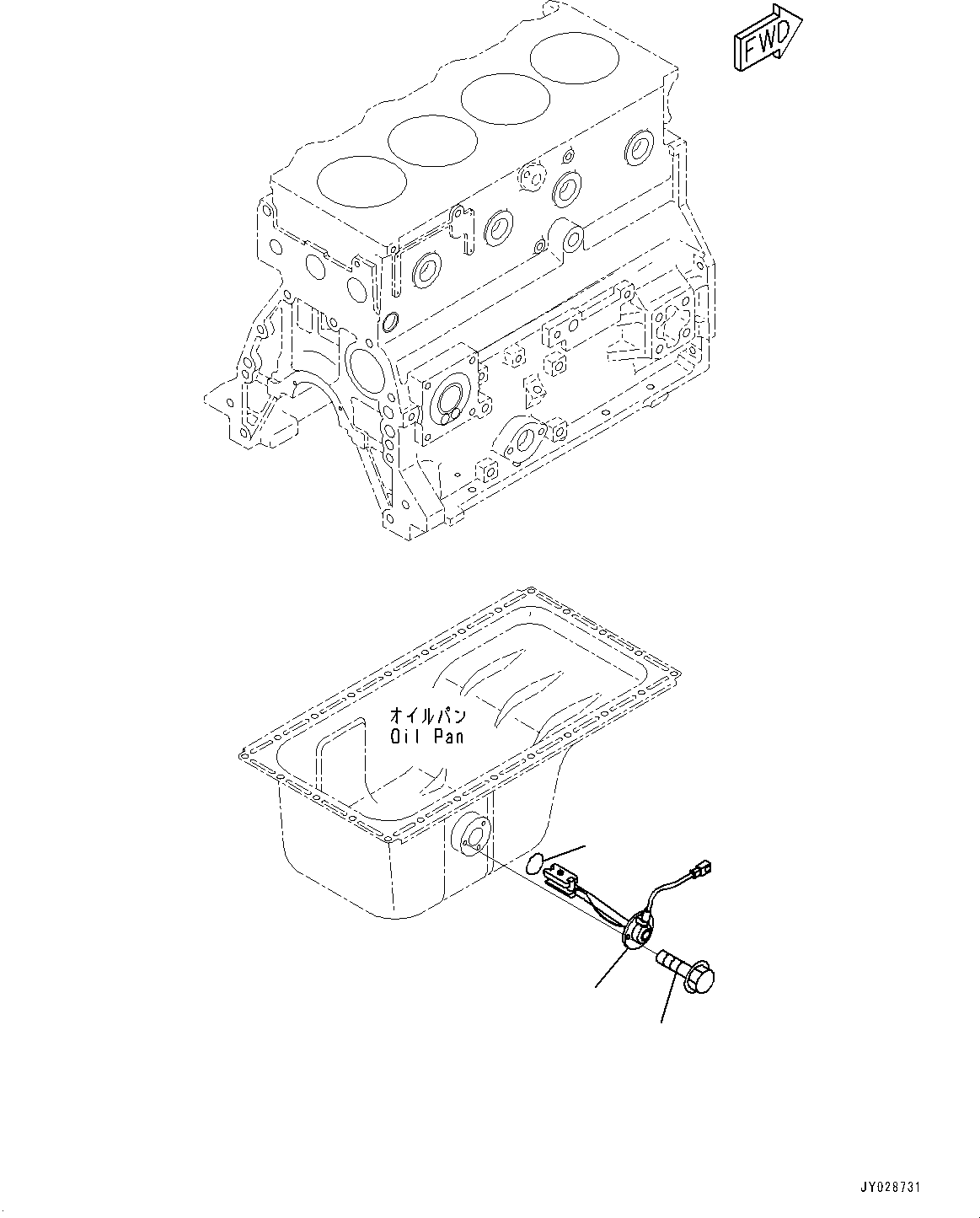 FWD

オイルパン
Oil Pan

JY028731