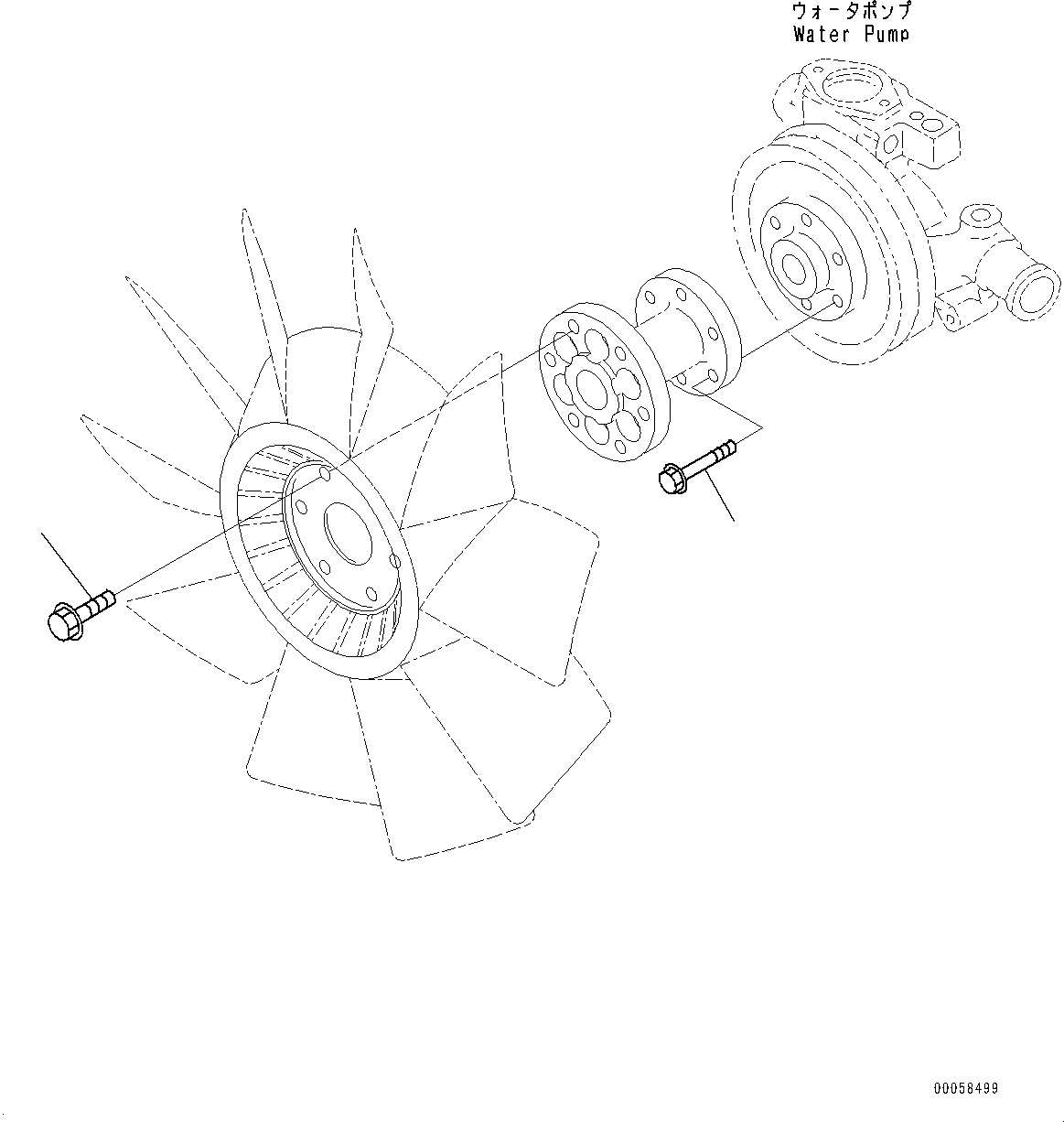 ウォータポンプ
Water Pump

00058499