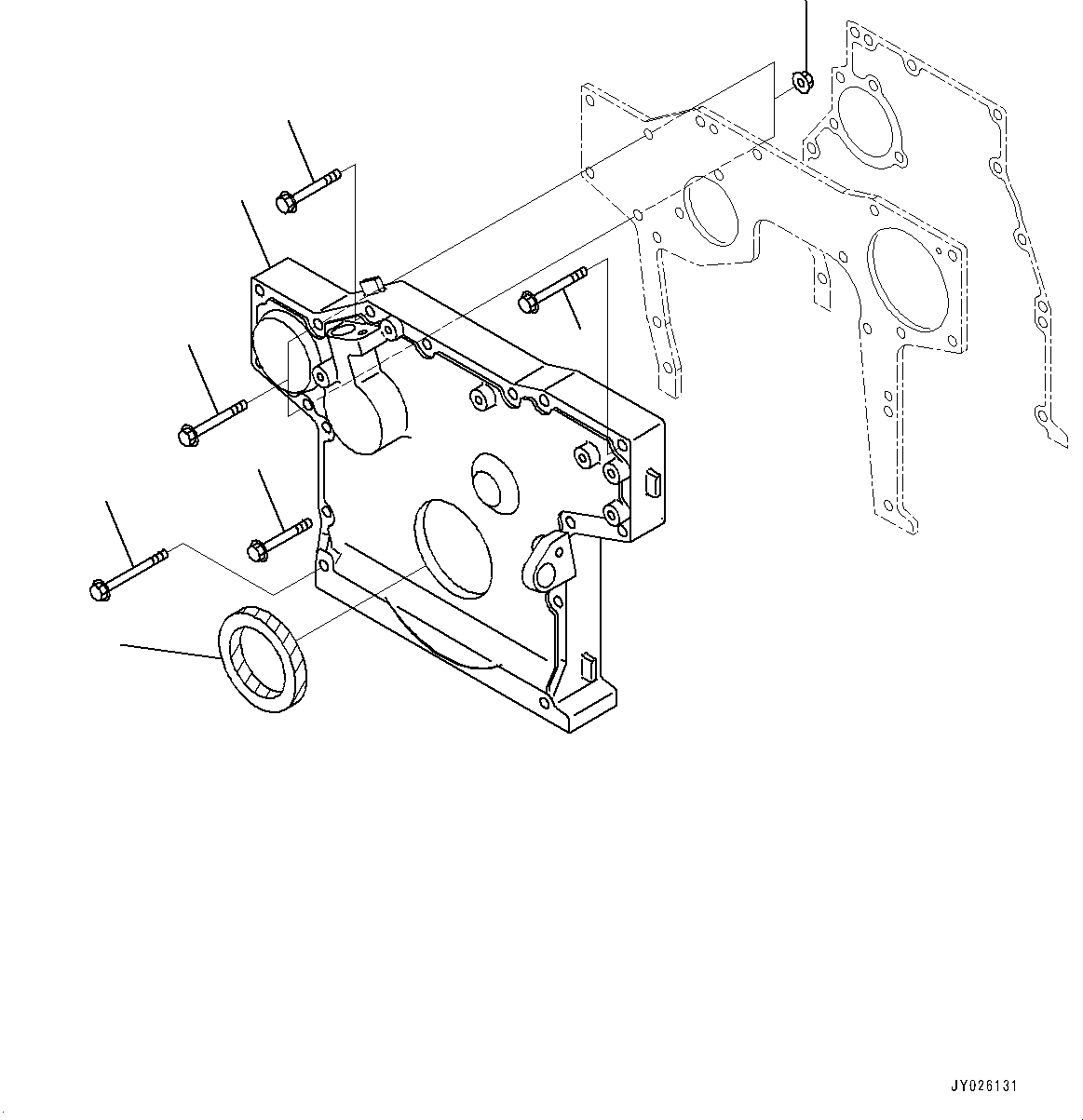 JY026131