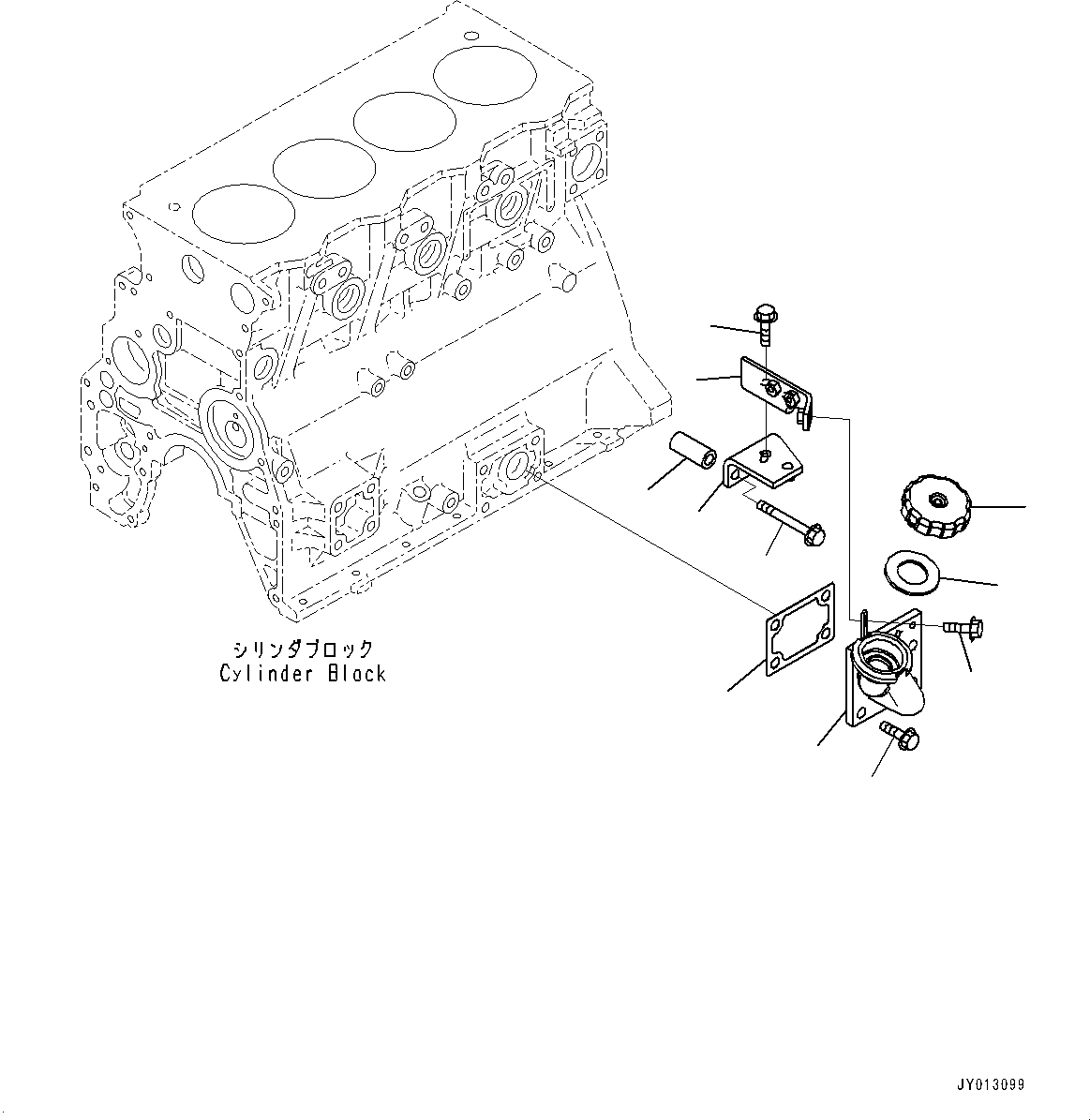 シリンダブロック
Cylinder Block

JY013099