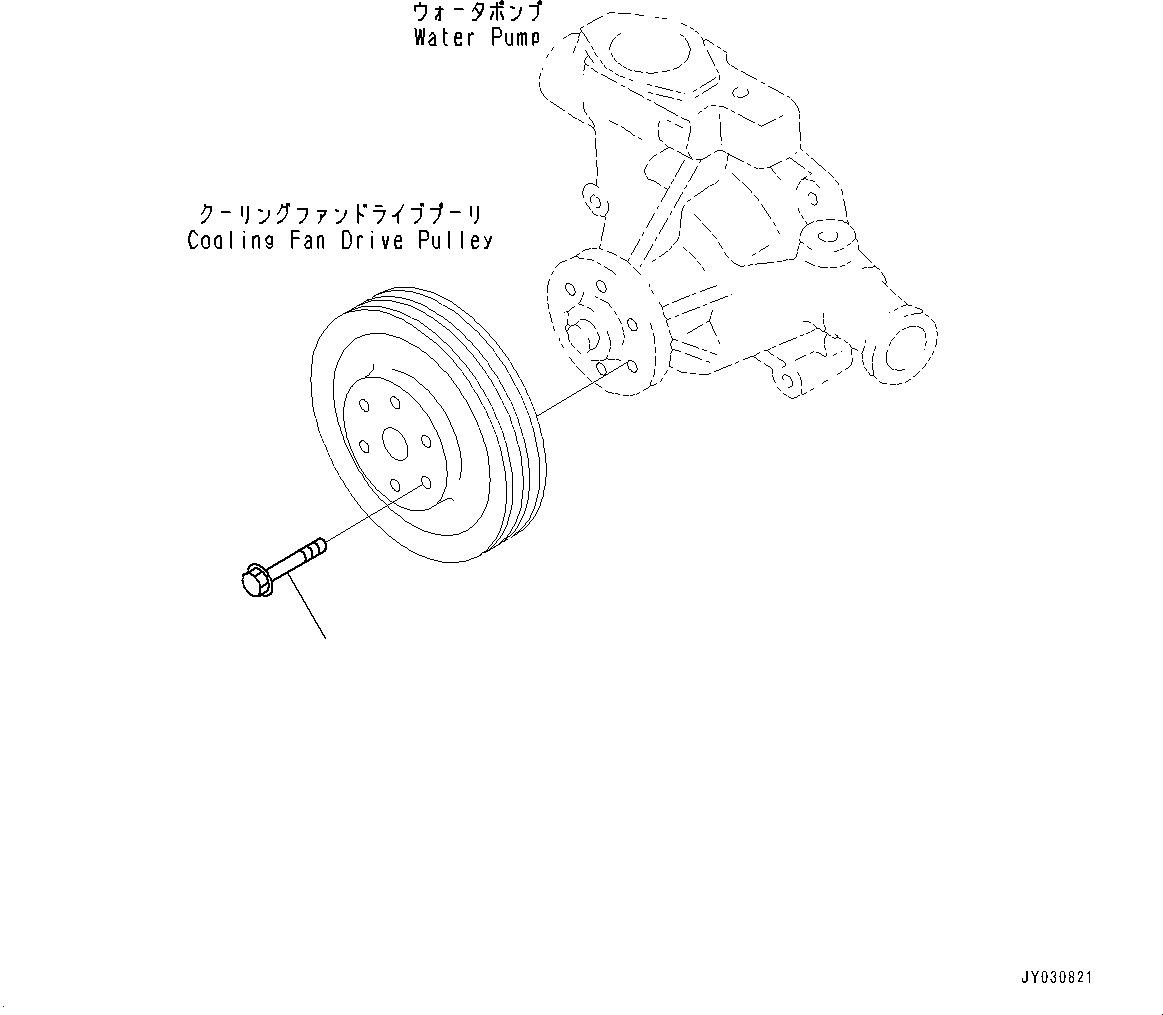 ウォータポンプ
Water Pump

クーリングファンドライブプーリ
Cooling Fan Drive Pulley

JY030821