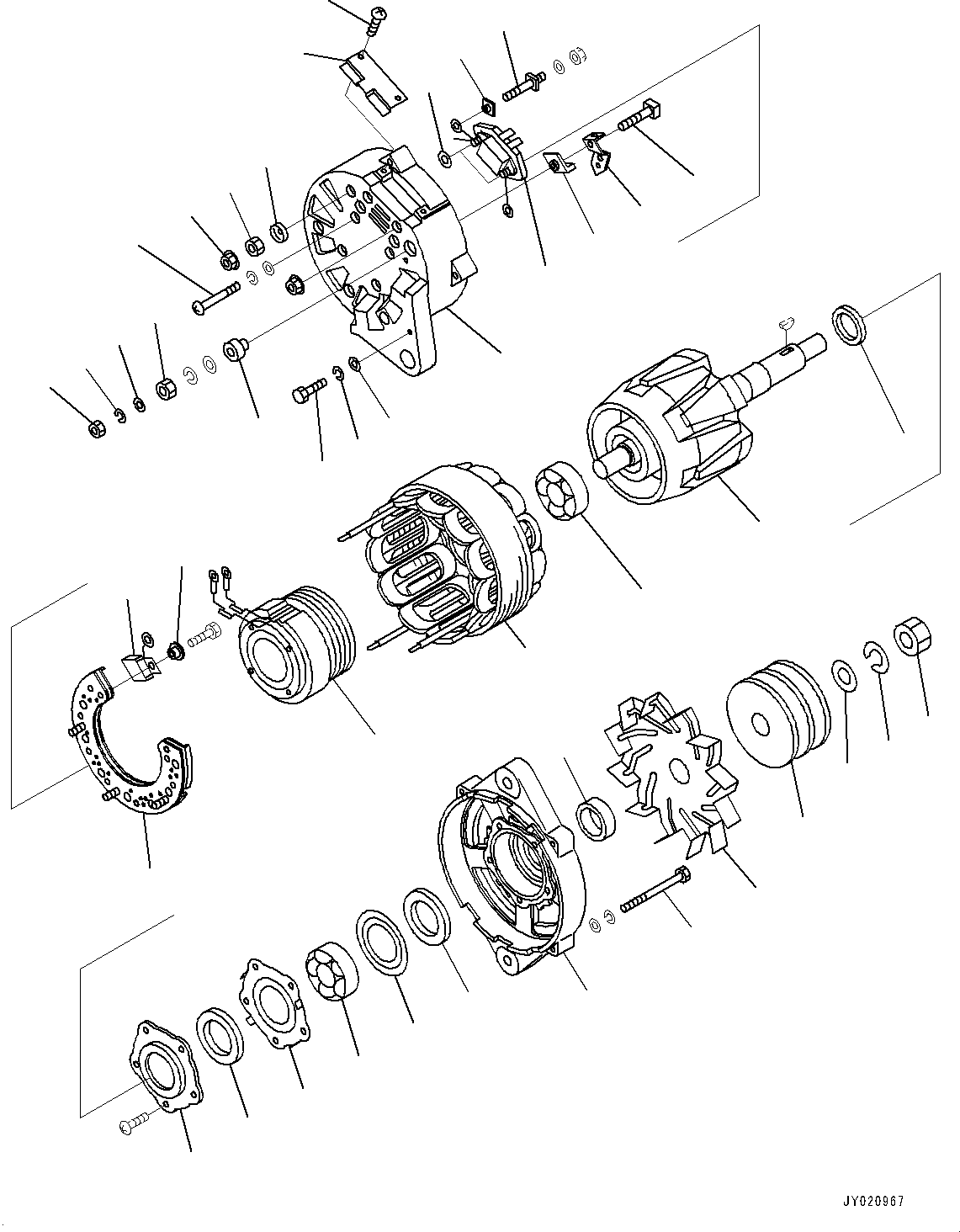 JY020967