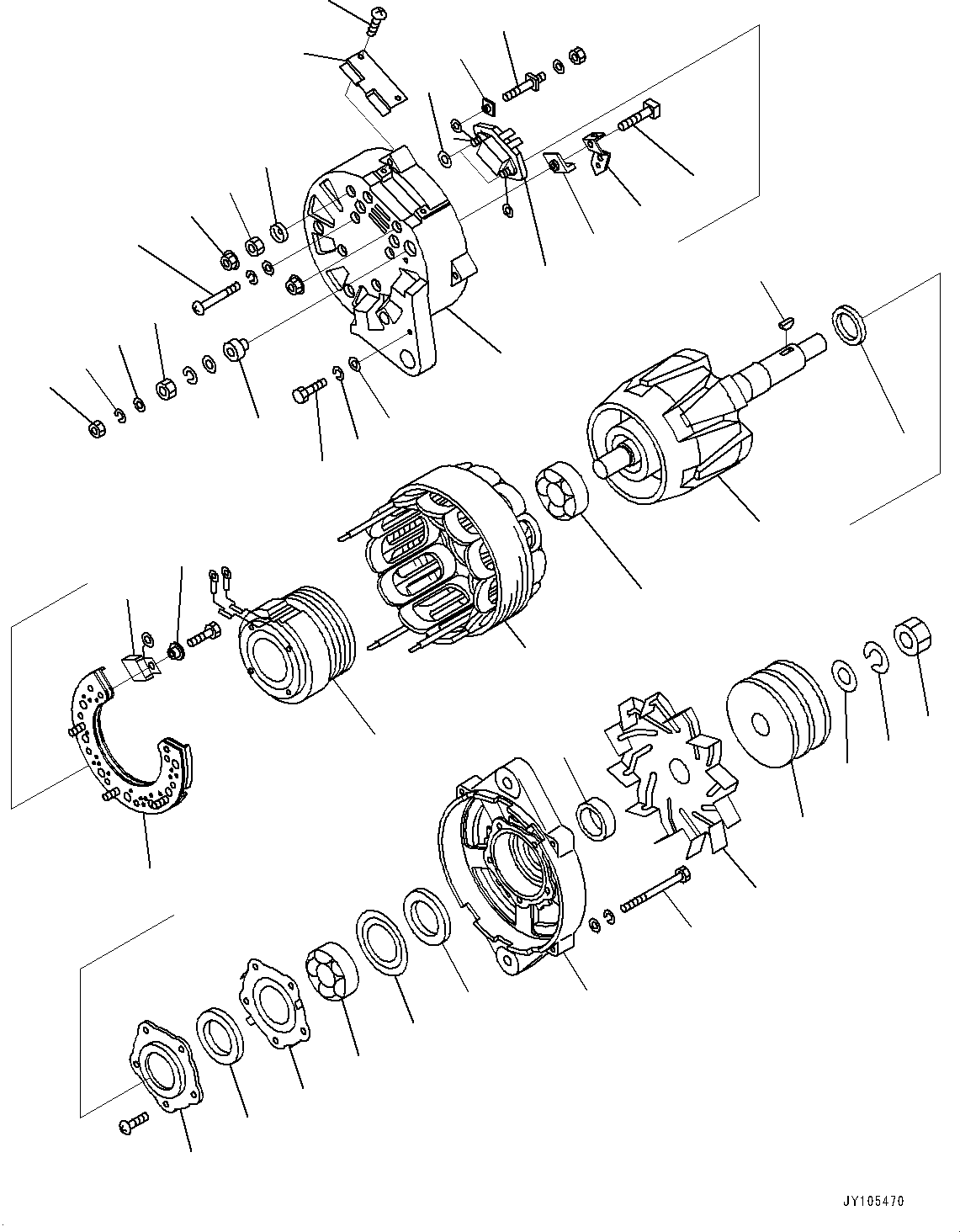 JY105470