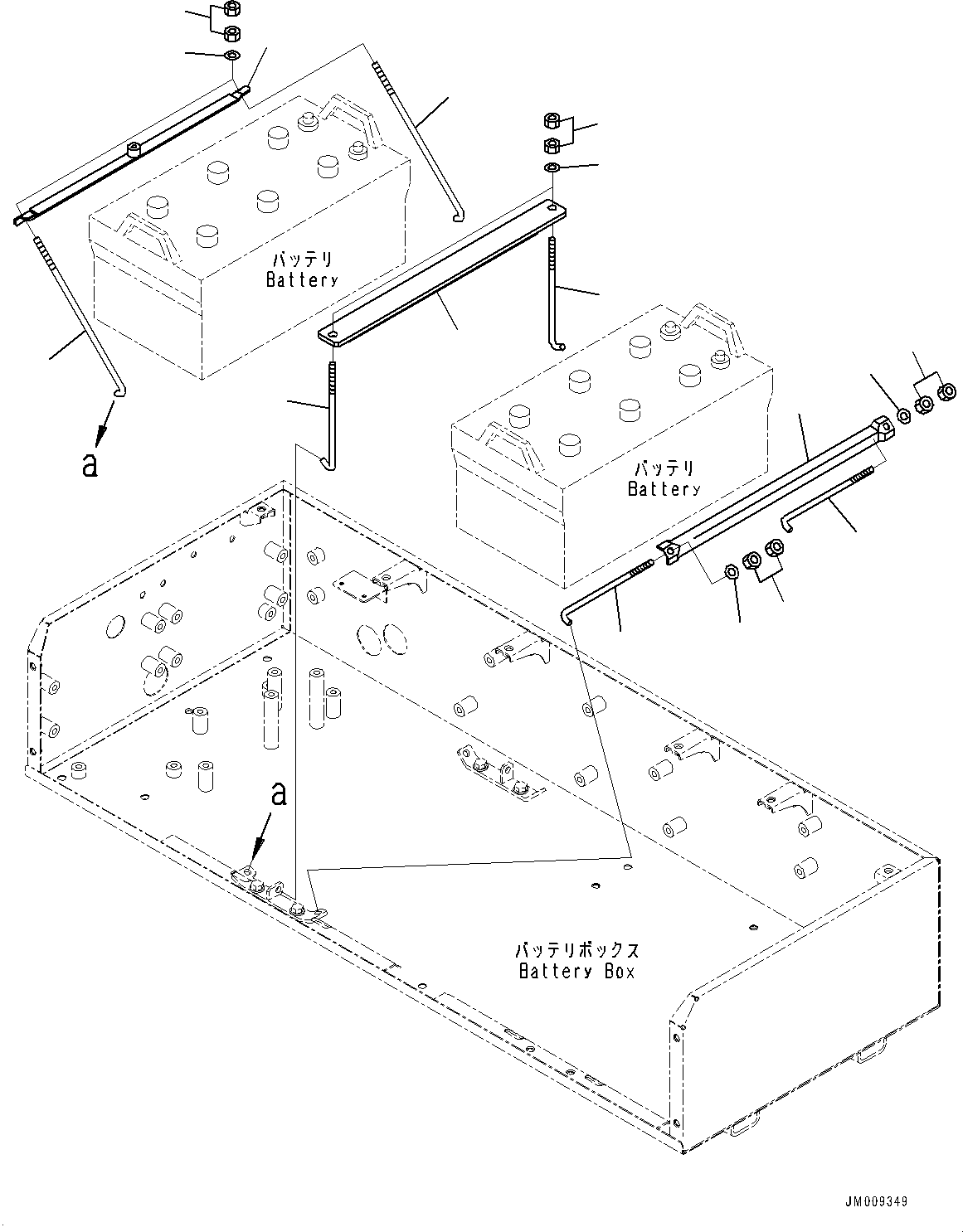 バッテリ
Battery

a

バッテリ
Battery

a

バッテリボックス
Battery Box

JM009349