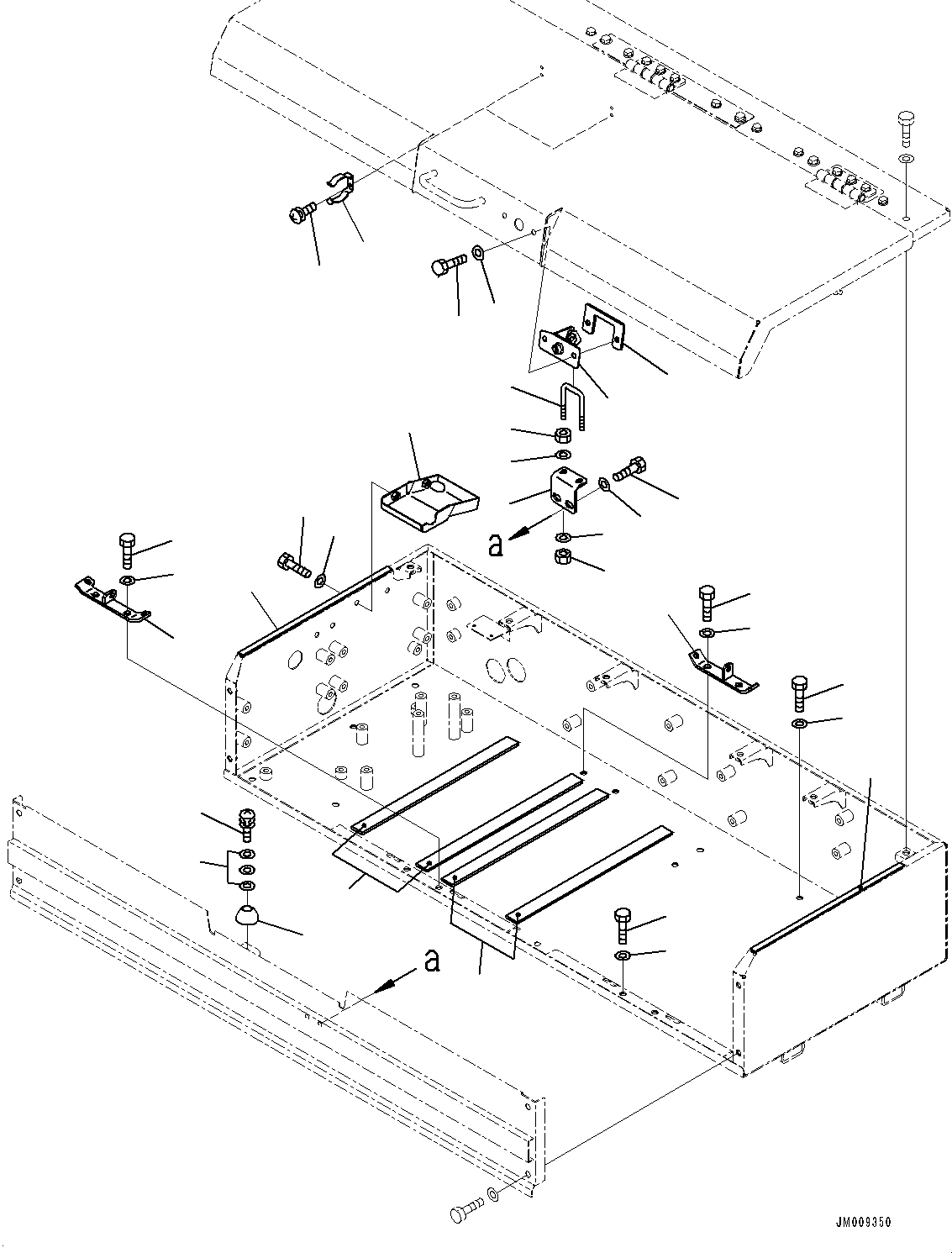 a

a

JM009350