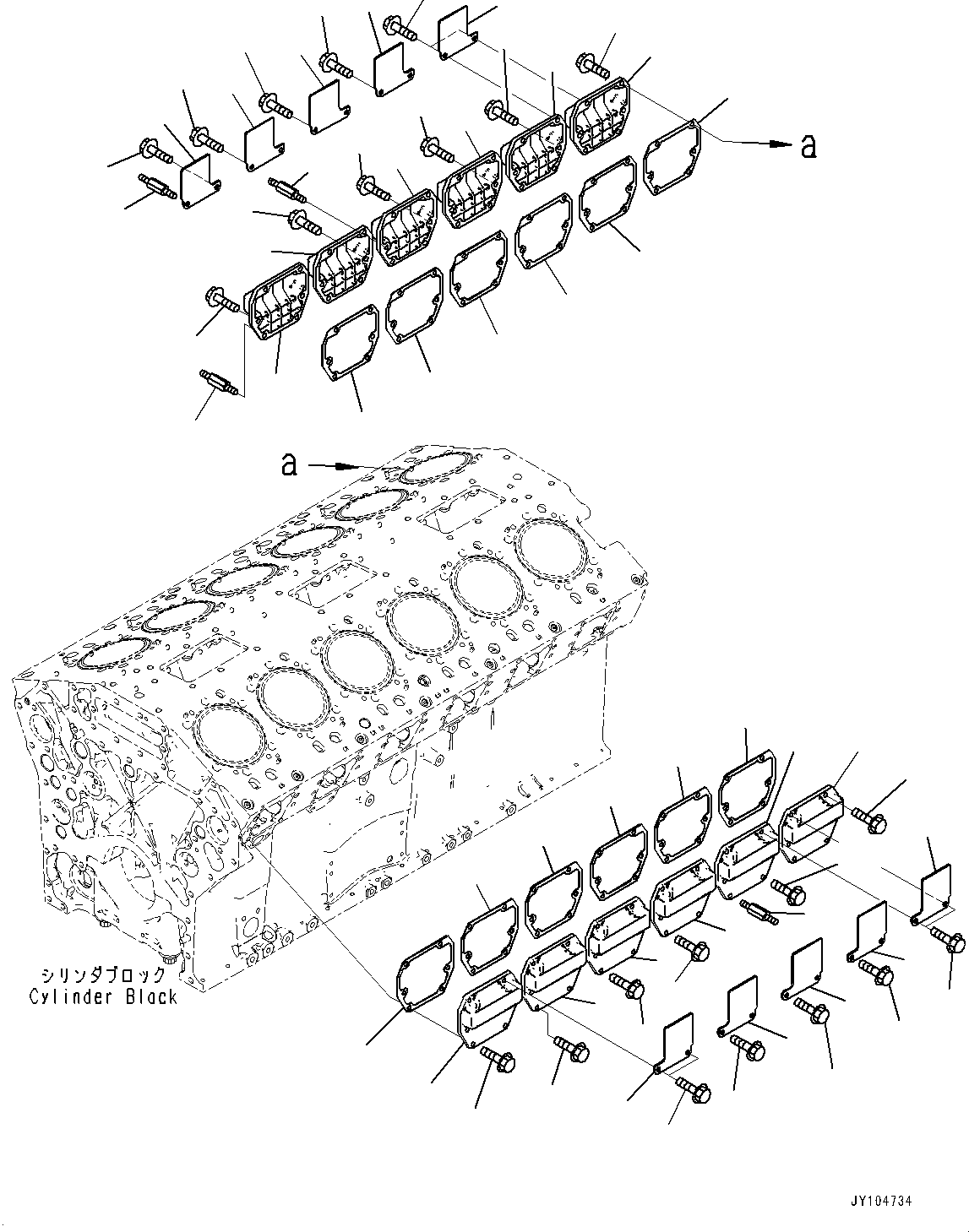 a

a

シリンダブロック
Cylinder Black

JY104734