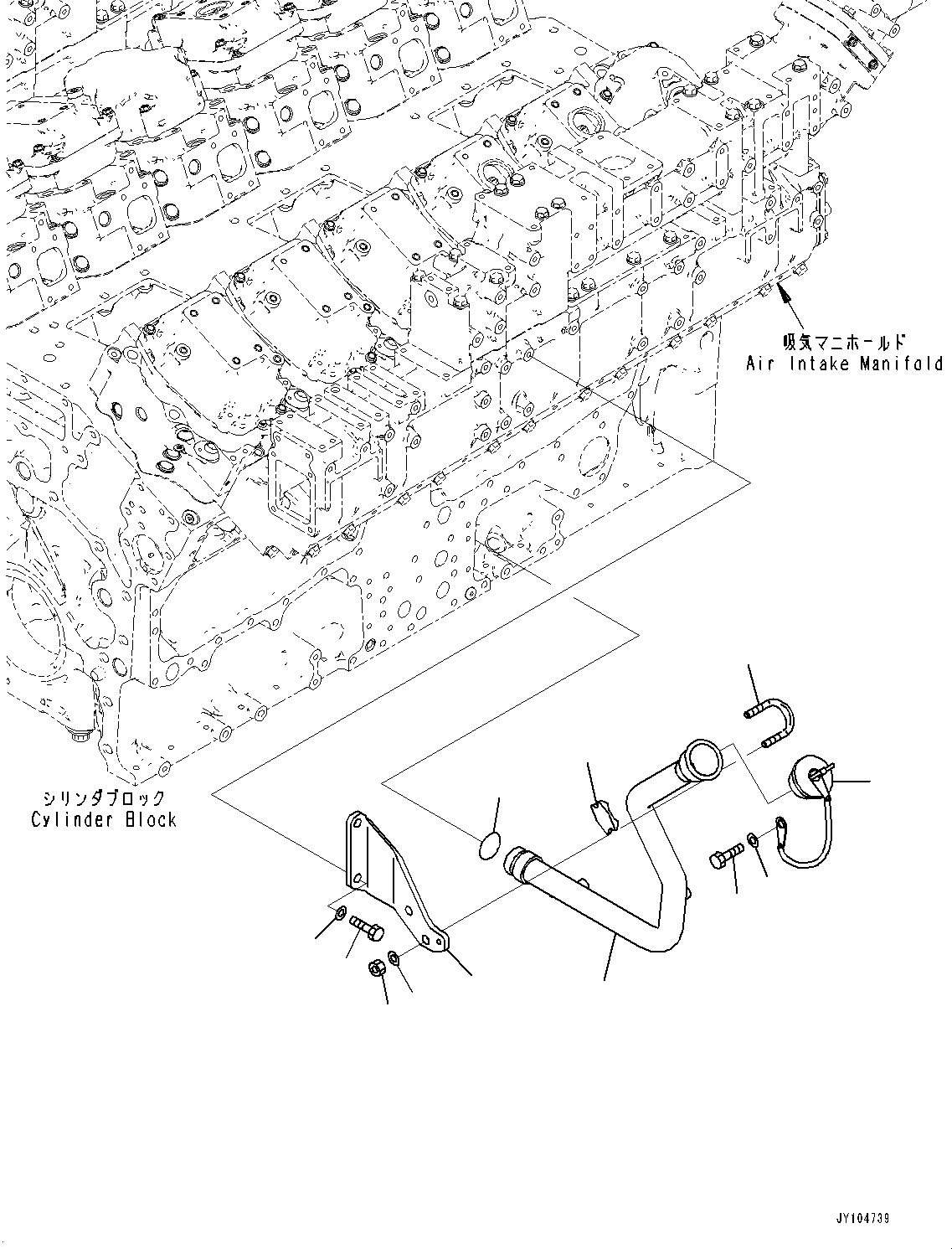 吸気マニホールド
Air Intake Manifold

シリンダブロック
Cylinder Block

JY104739