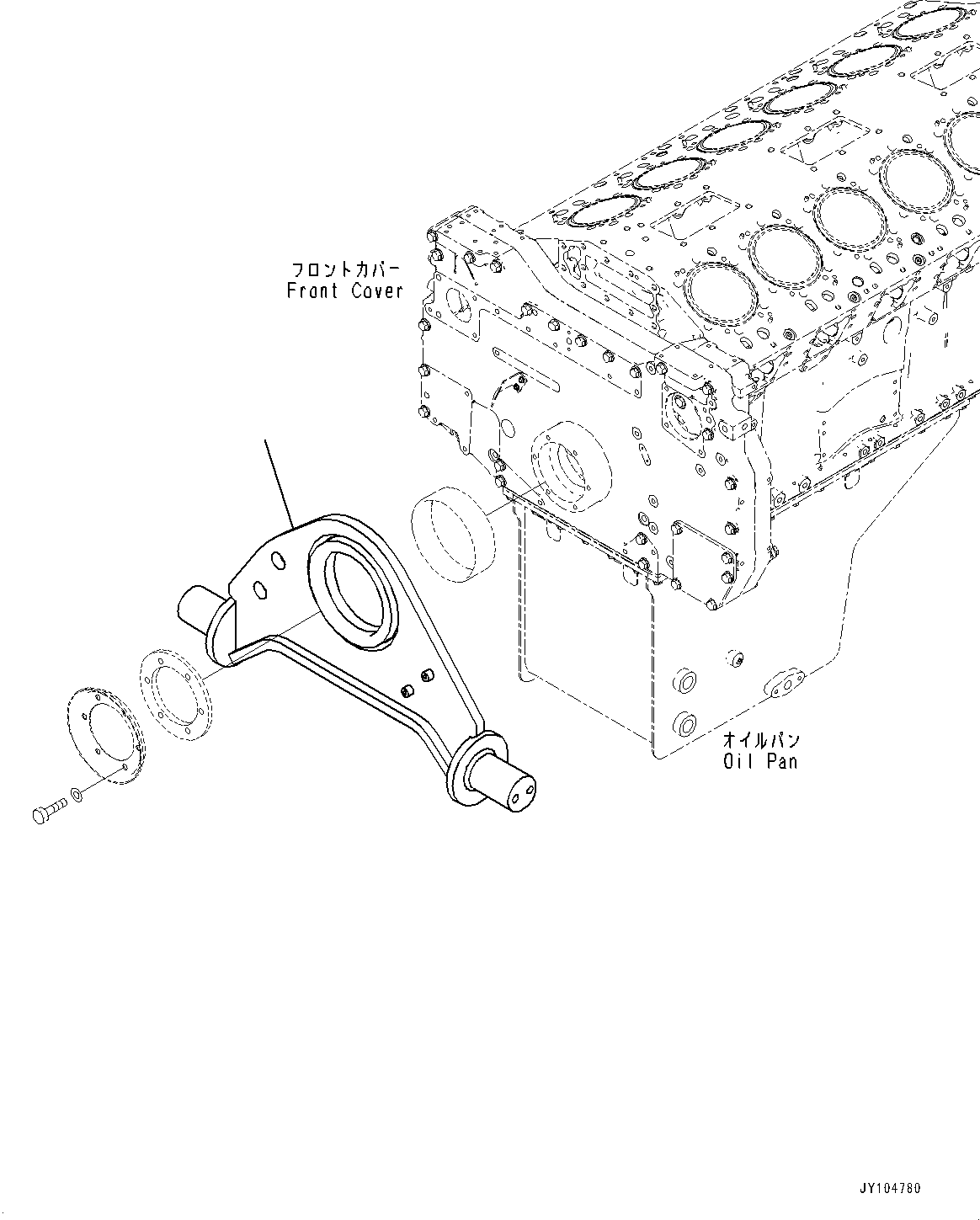 フロントカバー
Front Cover

オイルパン
Oil Pan

JY104780