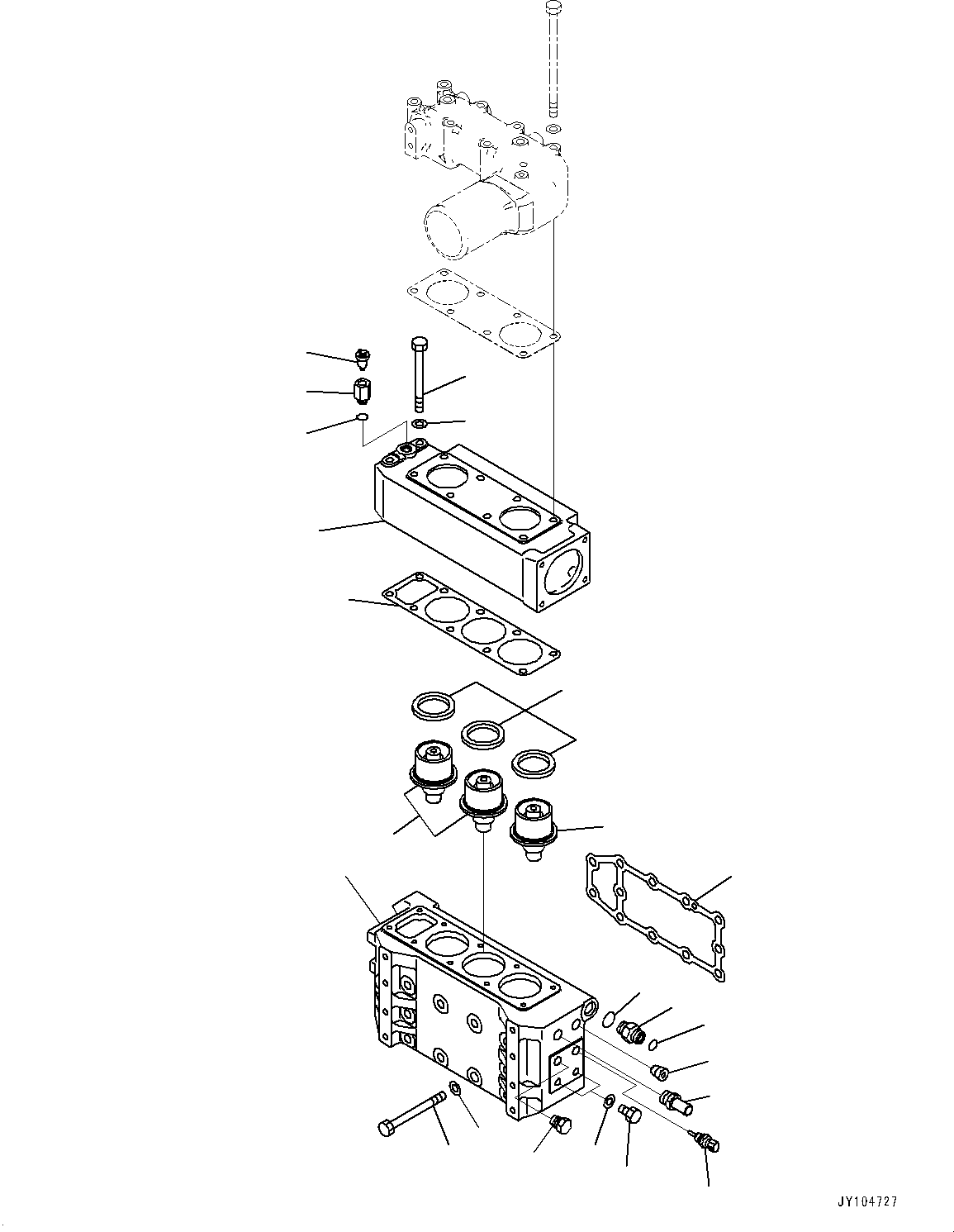 JY104727