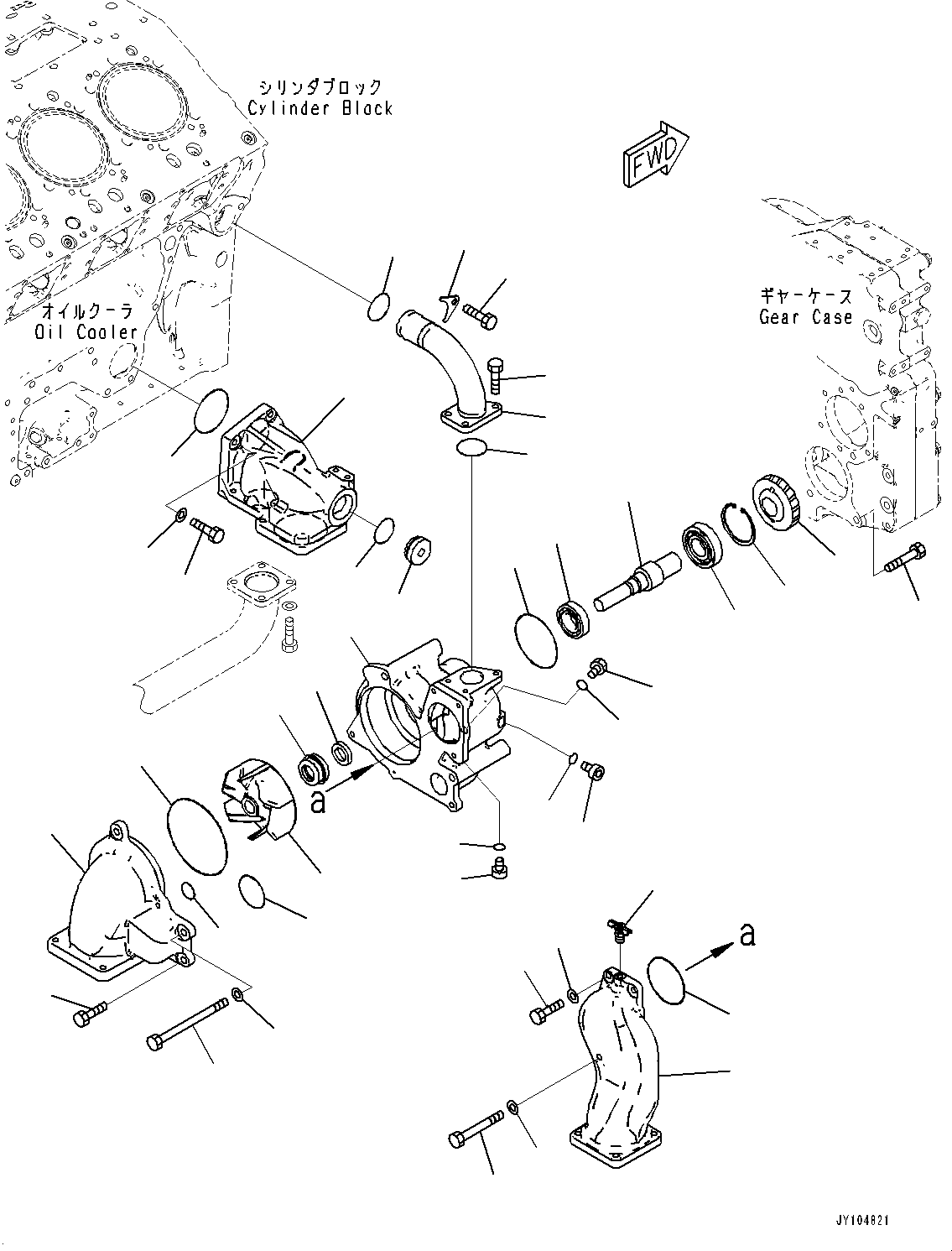 シリンダブロック
Cylinder Block

FWD

オイルクーラ
Oil Cooler

ギヤーケース
Gear Case

a

a

JY104821