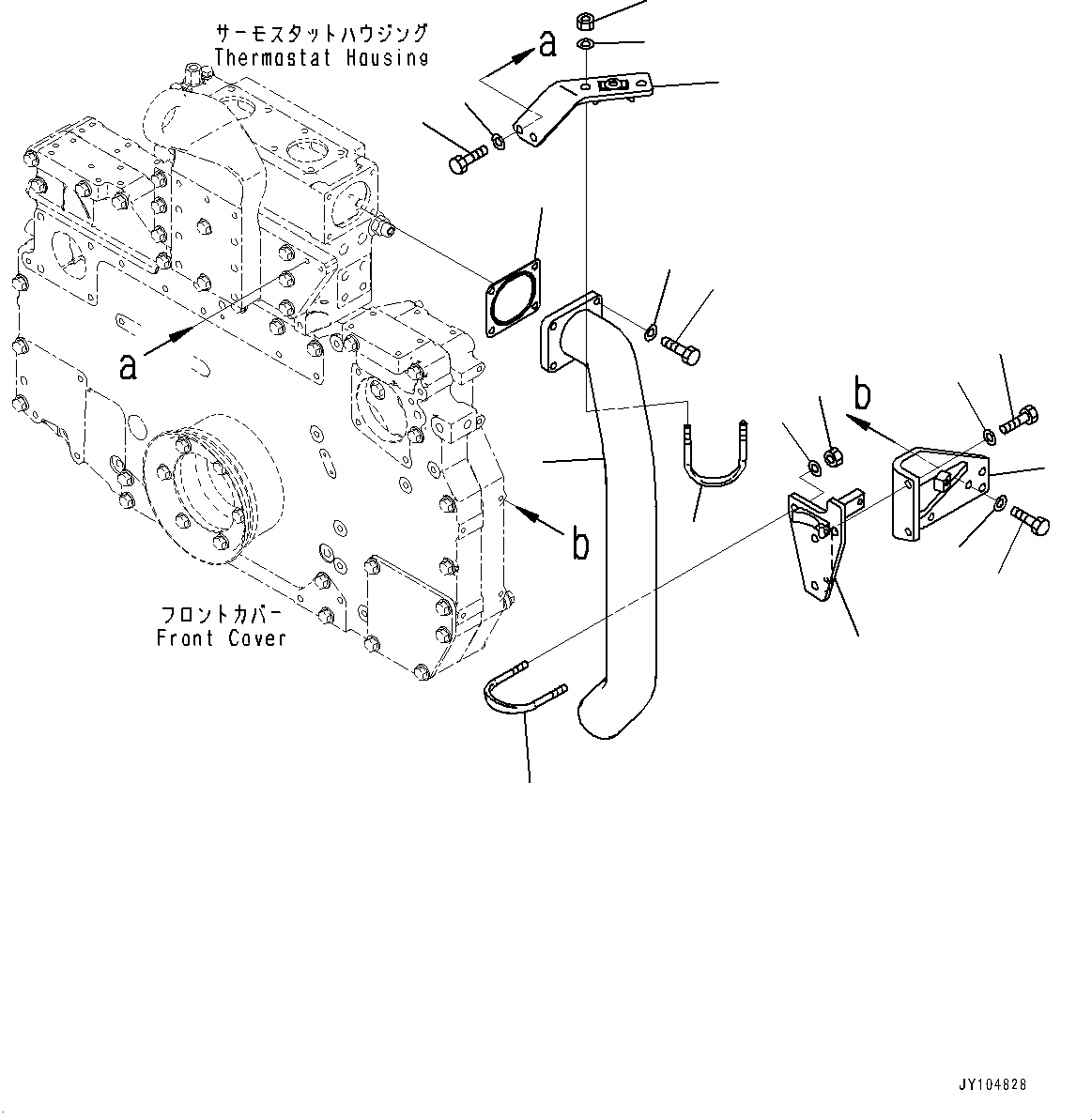 サーモスタットハウジング
Thermostat Housing

a

a

b

b

フロントカバー
Front Cover

JY104828