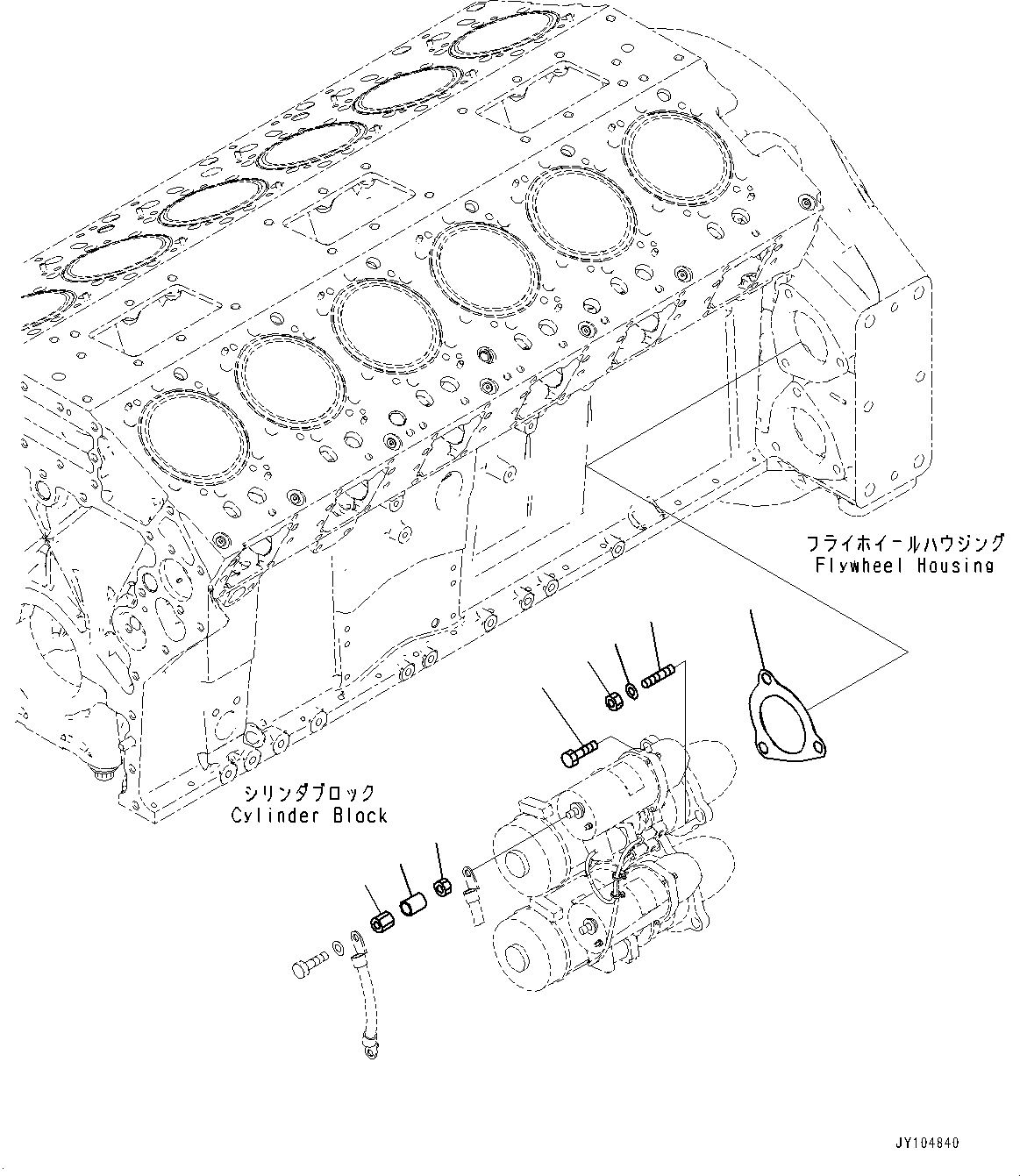 フライホイールハウジング
Flywheel Housing

シリンダブロック
Cylinder Block

JY104840