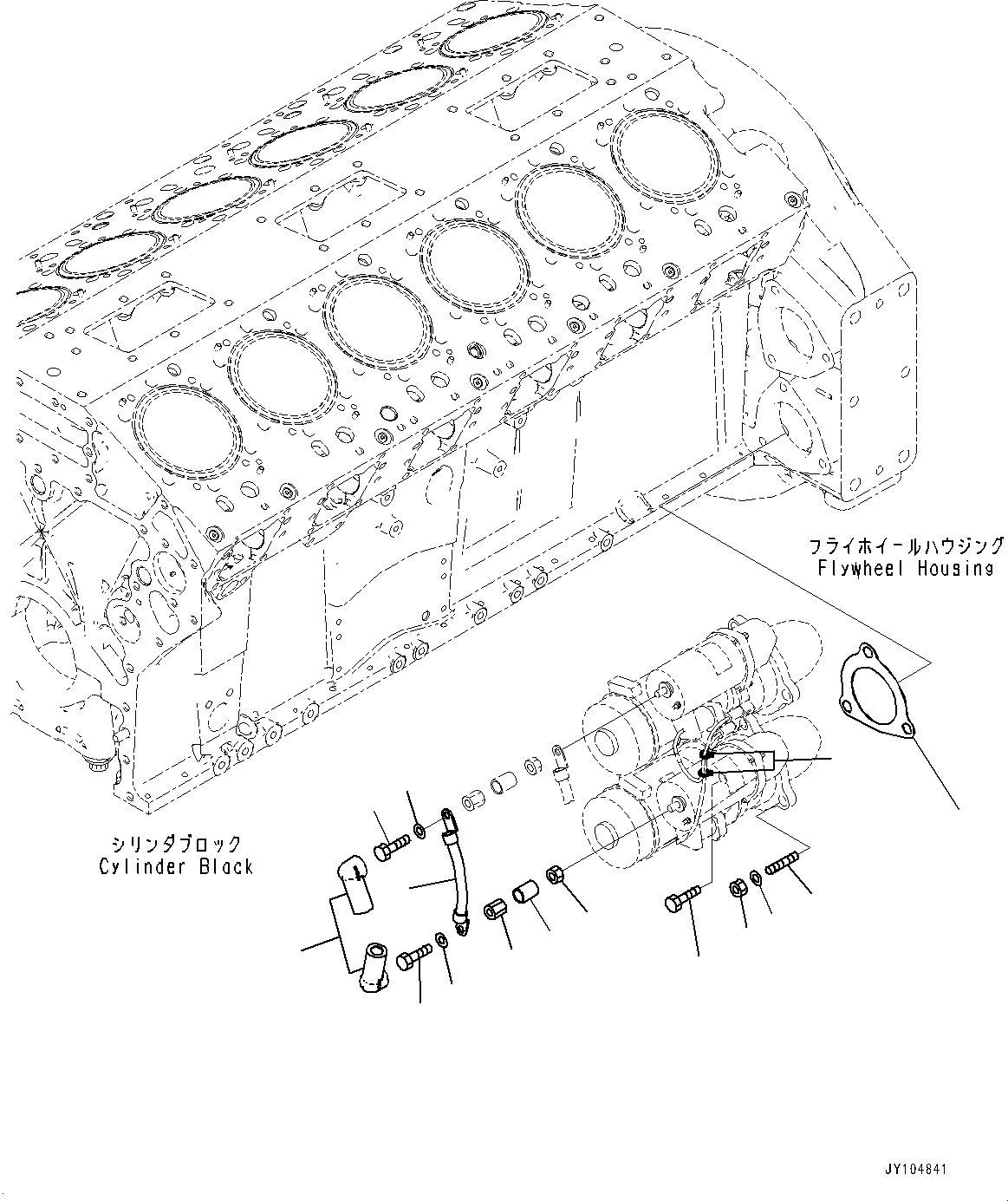 フライホイールハウジング
Flywheel Housing

シリンダブロック
Cylinder Black

JY104841