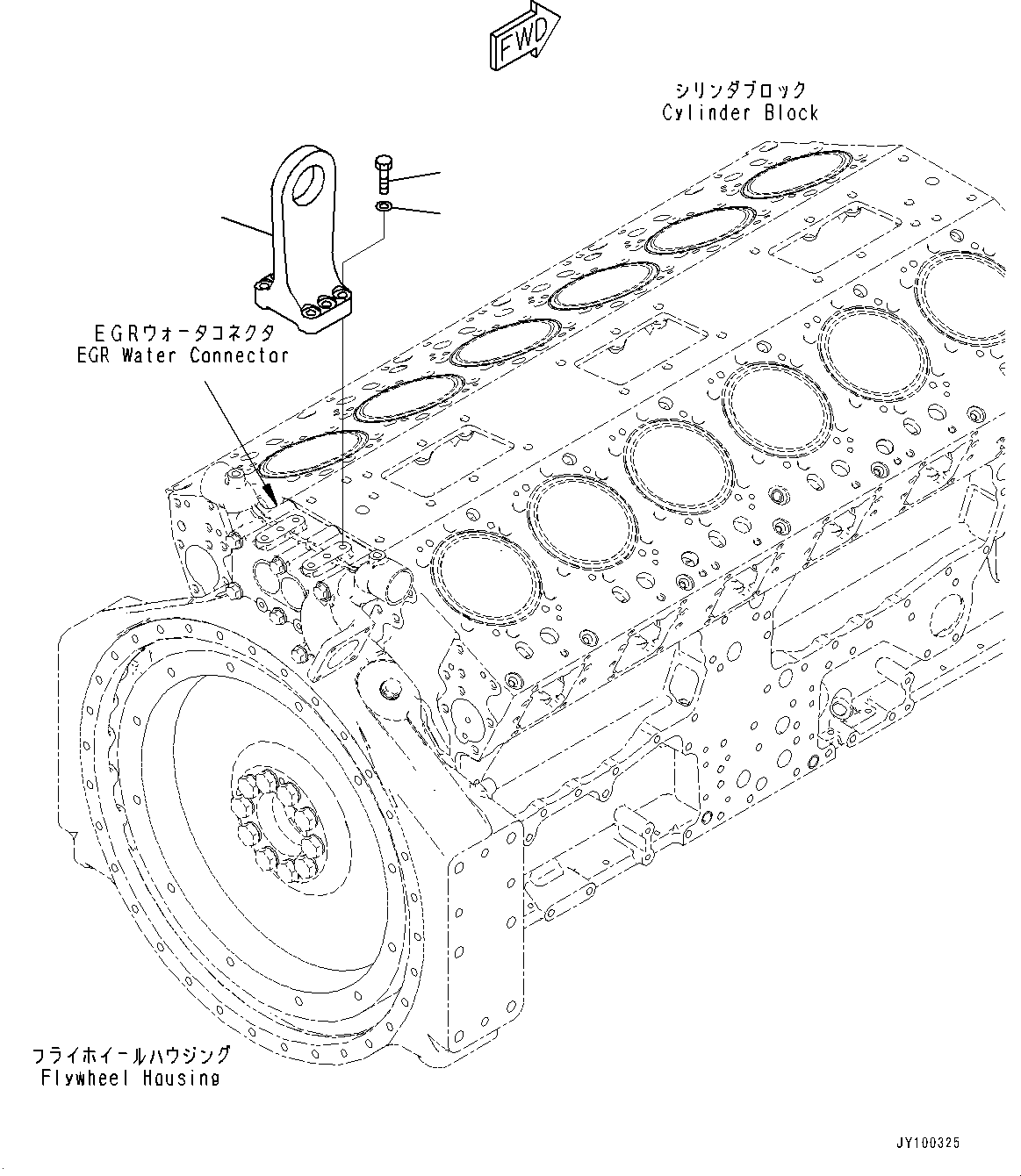 FWD

シリンダブロック
Cylinder Block

EGRウォータコネクタ
EGR Water Connector

フライホイールハウジング
Flywheel Housing

JY100325