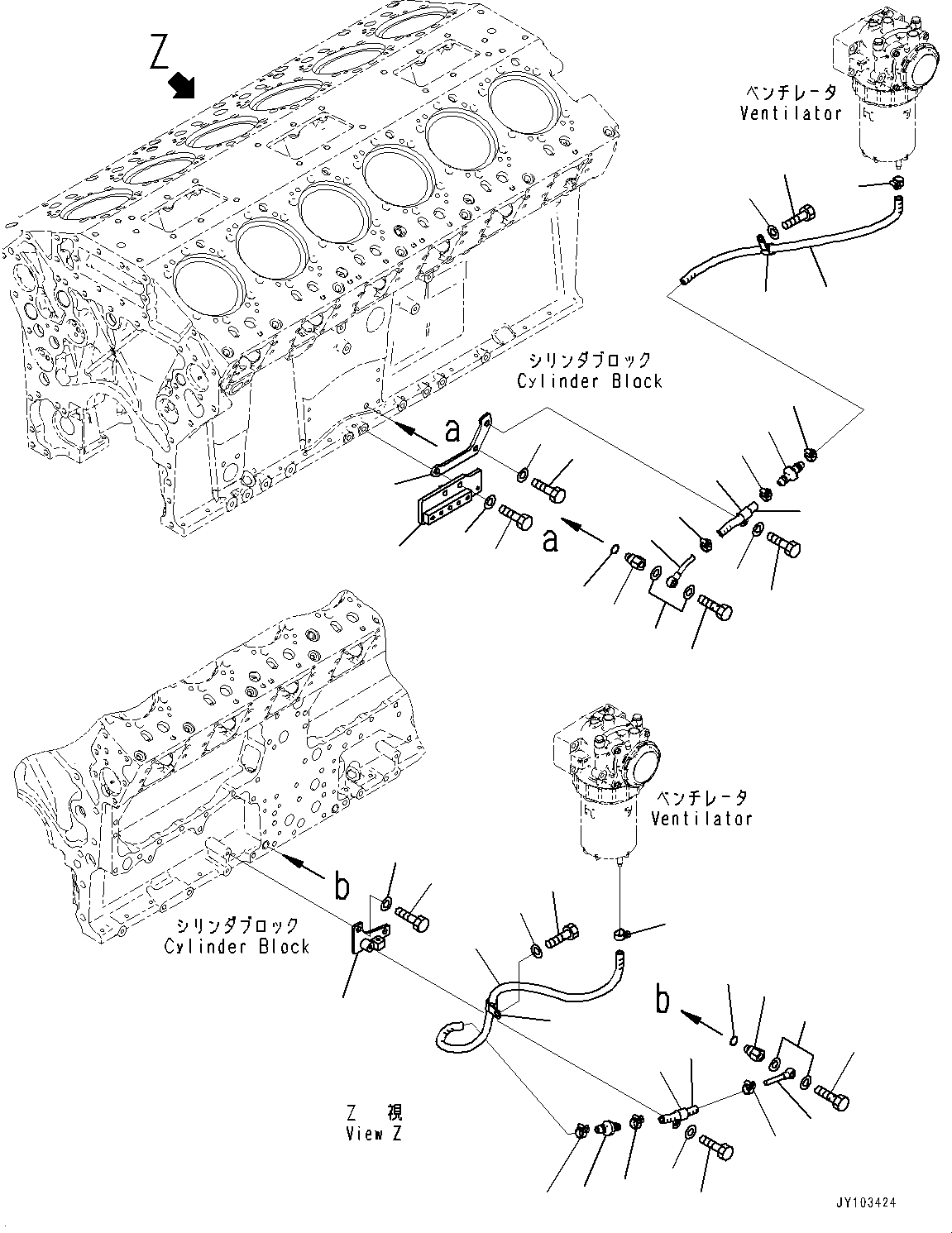 Z

ベンチレータ
Ventilator

シリンダブロック
Cylinder Block

a

a

ベンチレータ
Ventilator

b

シリンダブロック
Cylinder Block

b

Z 視
View Z

JY103424