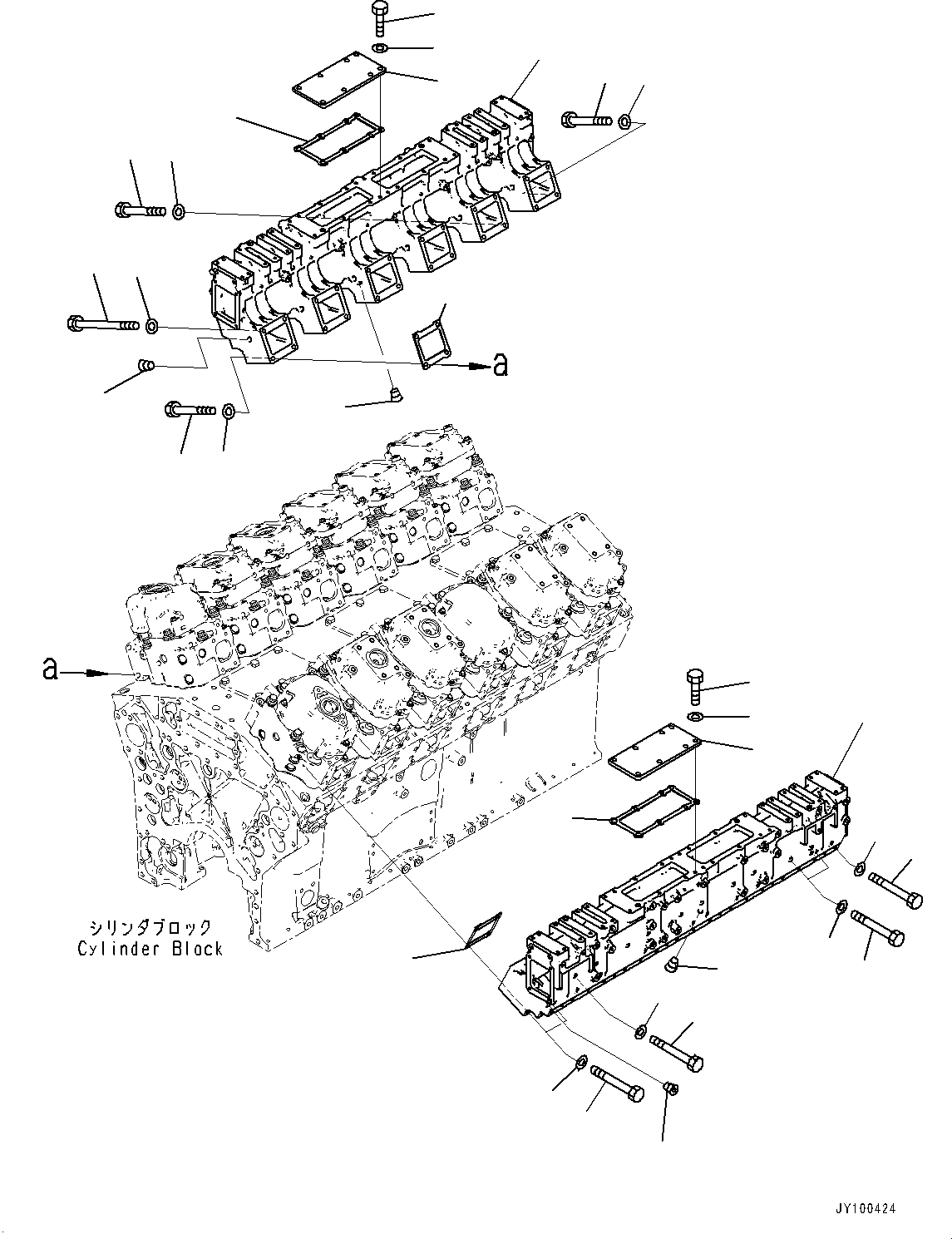 a

a

シリンダブロック
Cylinder Block

JY100424