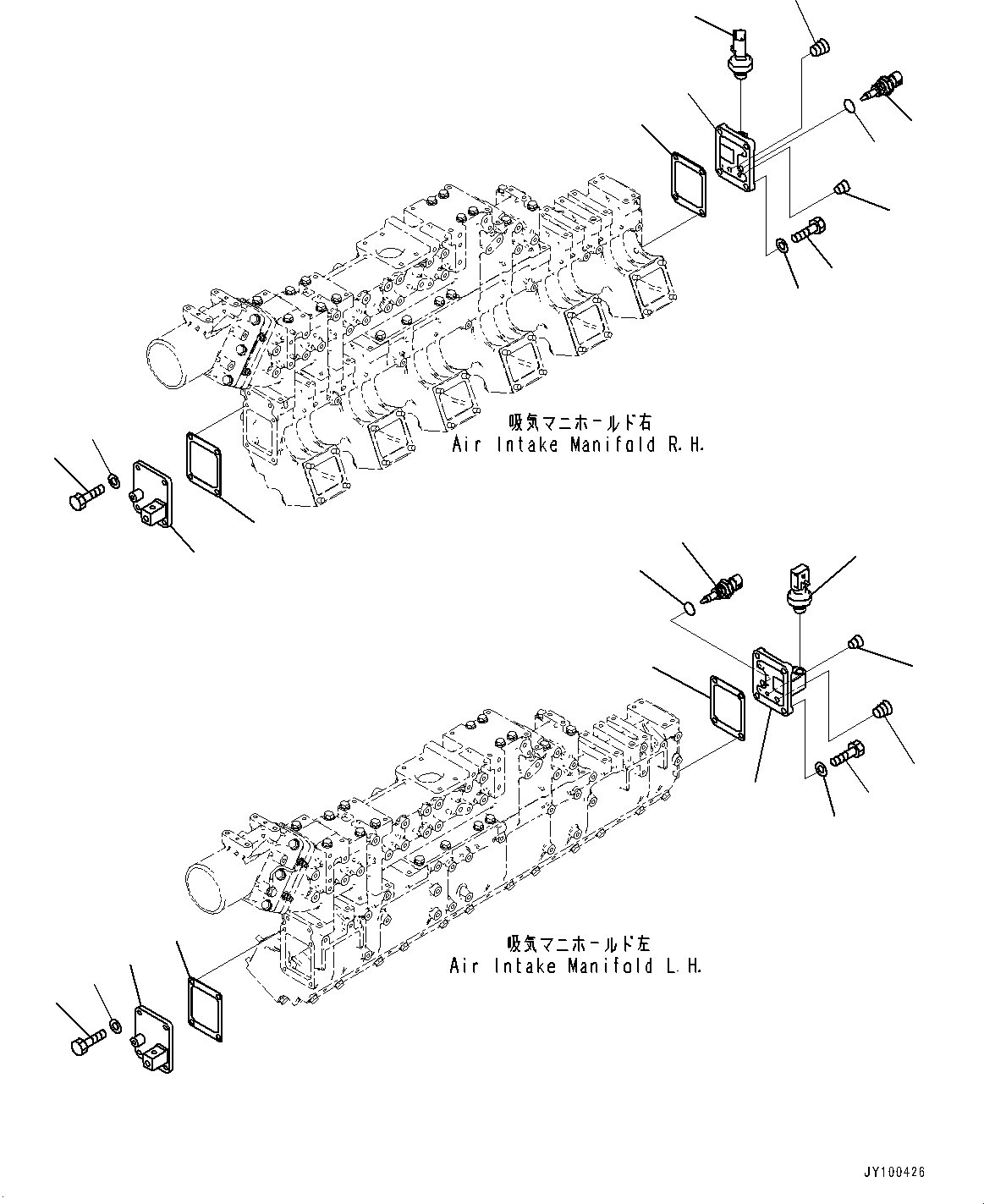 吸気マニホールド右
Air Intake Manifold R.H.

吸気マニホールド左
Air Intake Manifold L.H.

JY100426