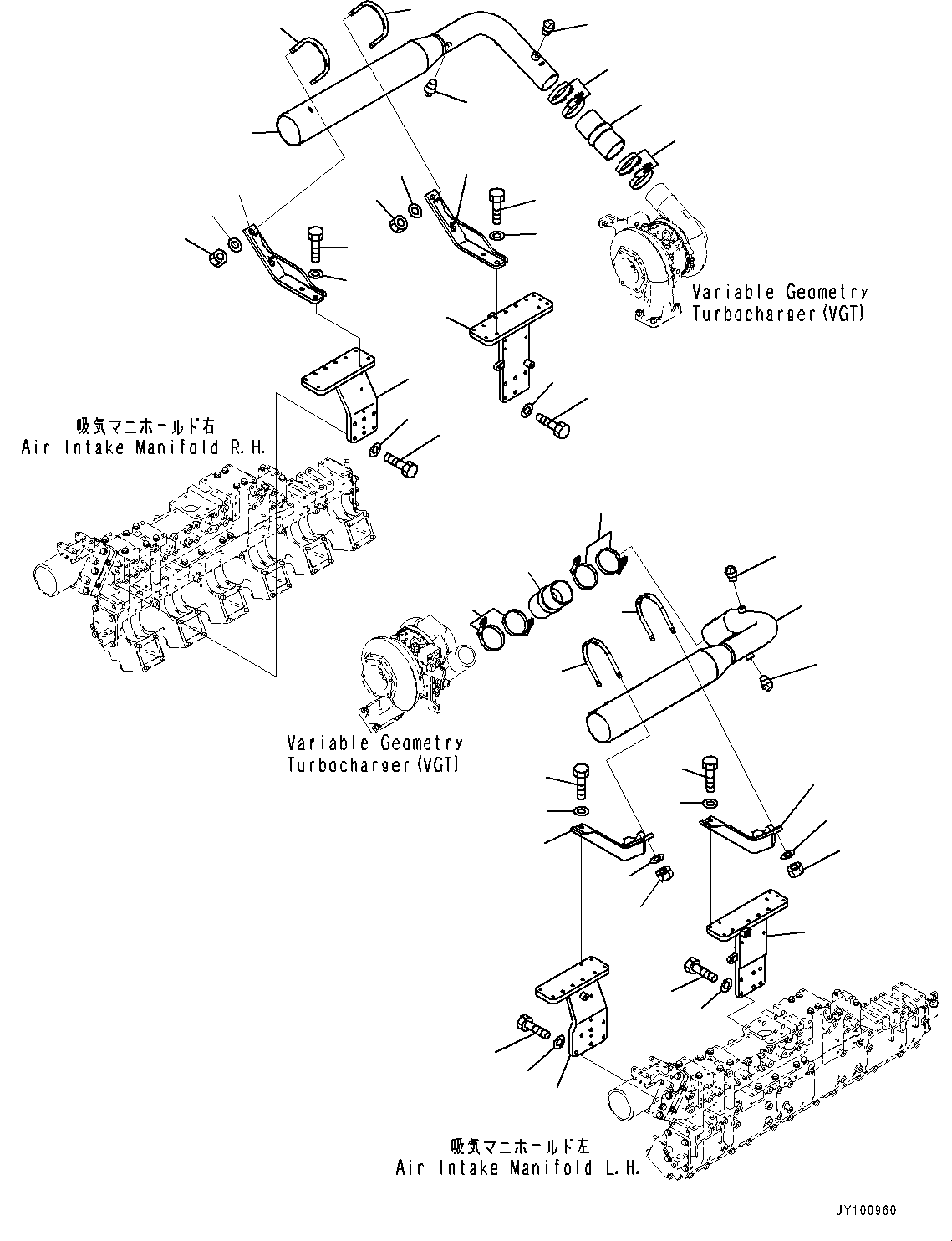 Variable Geometry Turbocharger (VGT)

吸気マニホールド右
Air Intake Manifold R.H.

Variable Geometry Turbocharger (VGT)

吸気マニホールド左
Air Intake Manifold L.H.

JY100960