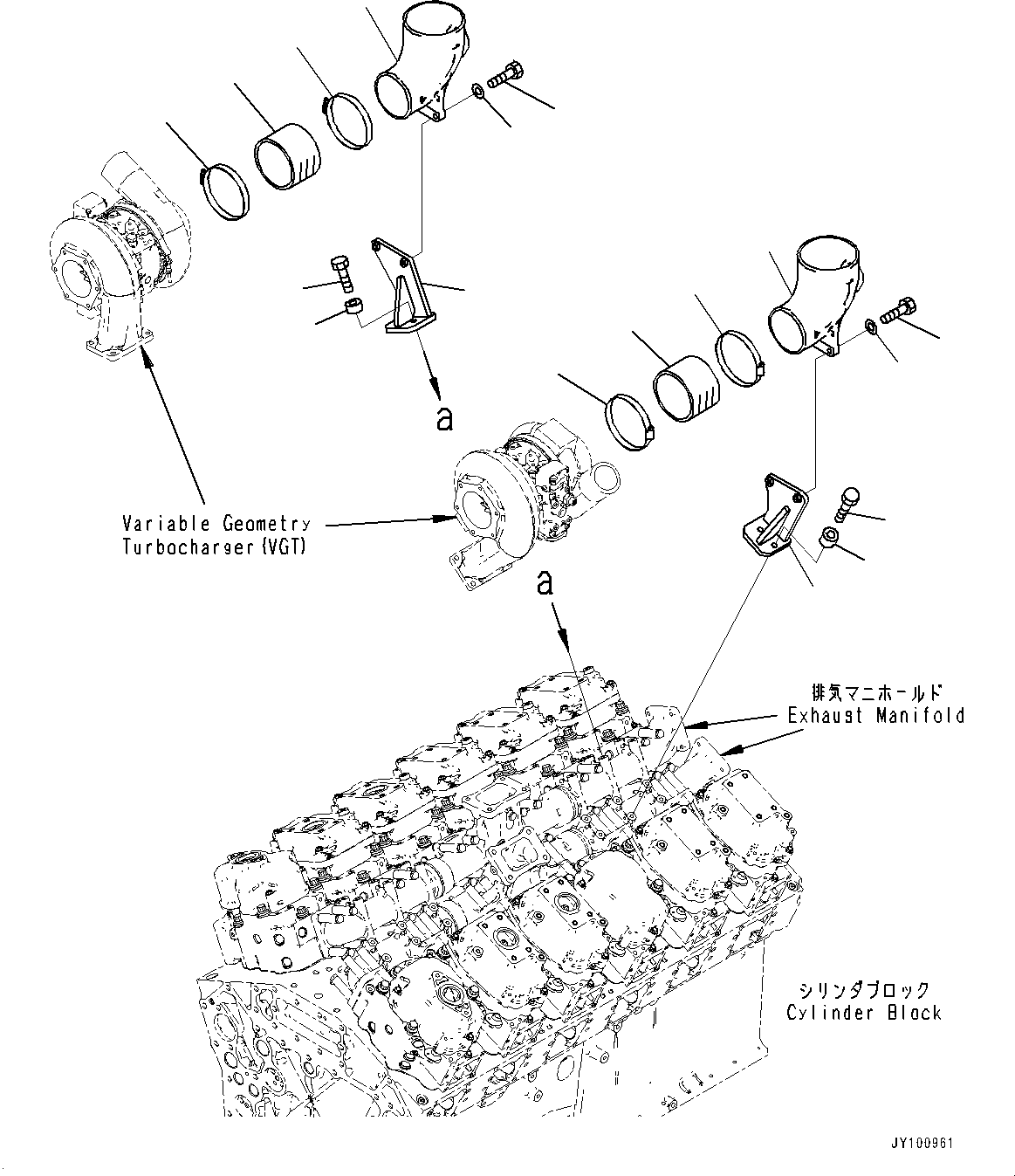 a

Variable Geometry
Turbocharger (VGT)

a

排気マニホールド
Exhaust Manifold

シリンダブロック
Cylinder Block

JY100961